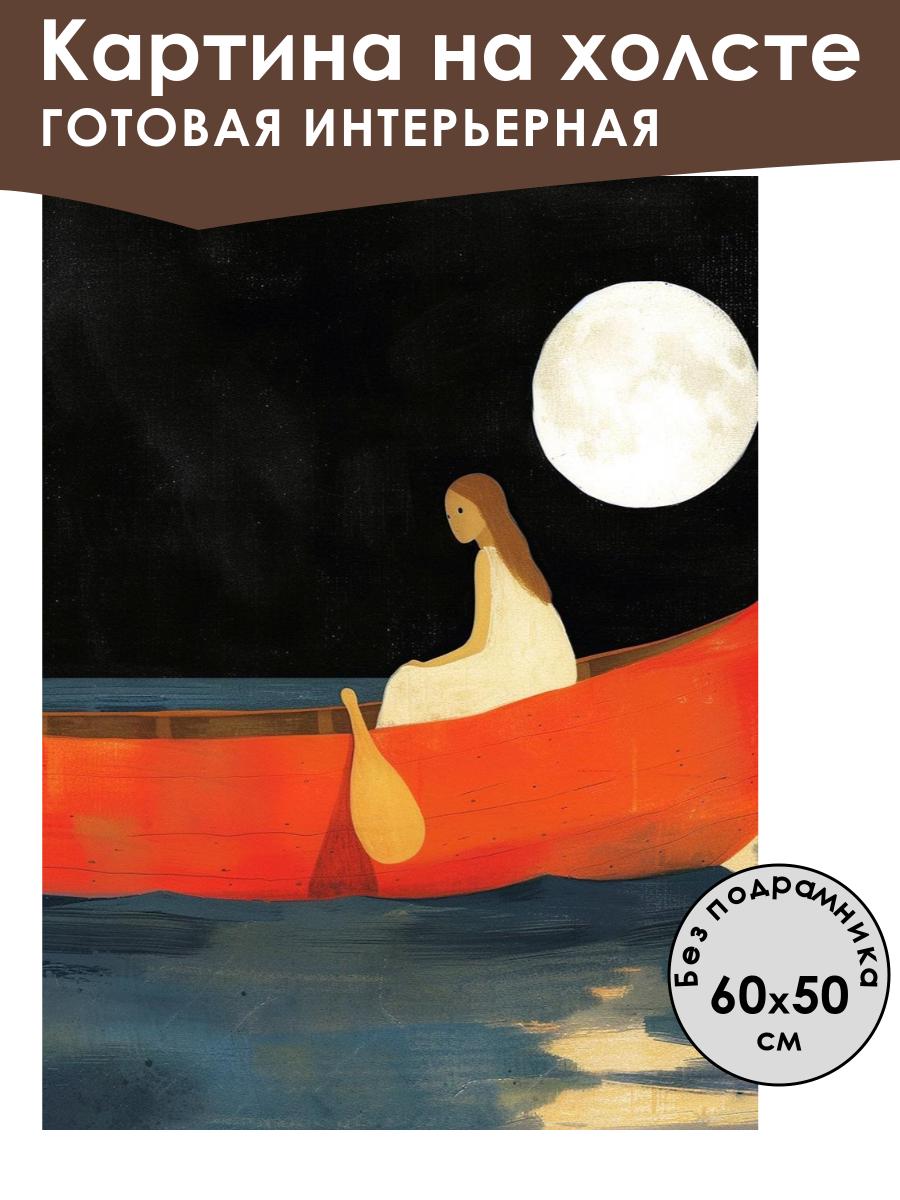 Картина на холсте
ГОТОВАЯ ИНТЕРЬЕРНАЯ

Без подрамника
60x50
см