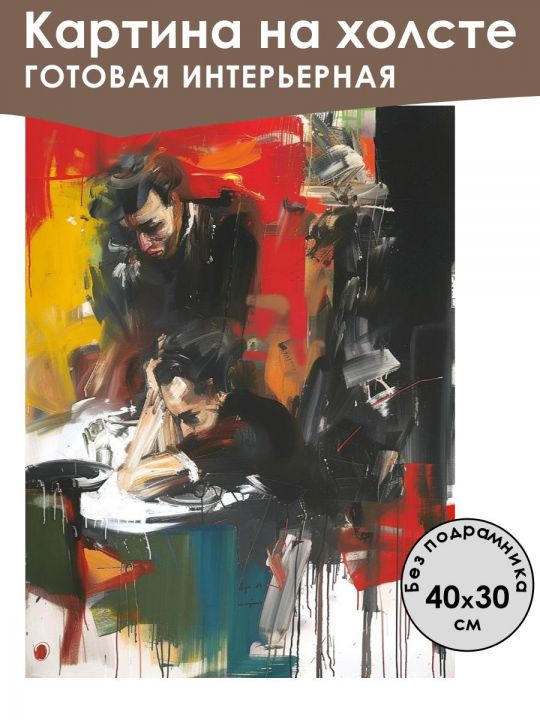 Картина на холсте
ГОТОВАЯ ИНТЕРЬЕРНАЯ

Без подрамника
40x30
см