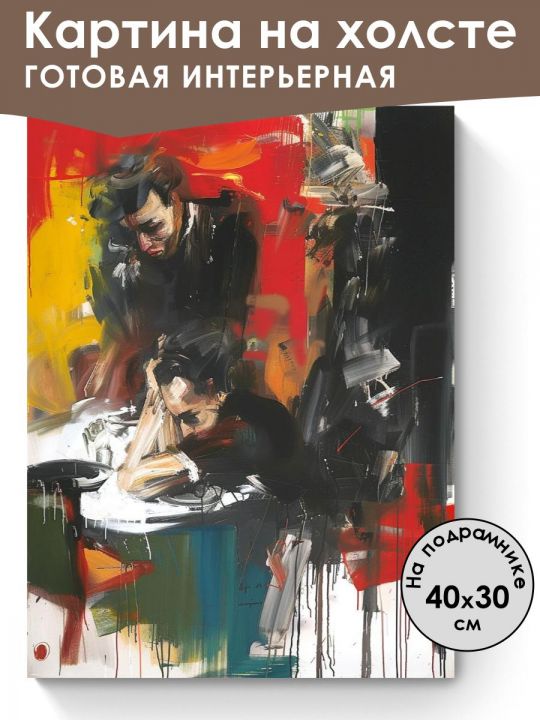 Картина на холсте
ГОТОВАЯ ИНТЕРЬЕРНАЯ

На подрамнике
40x30
см