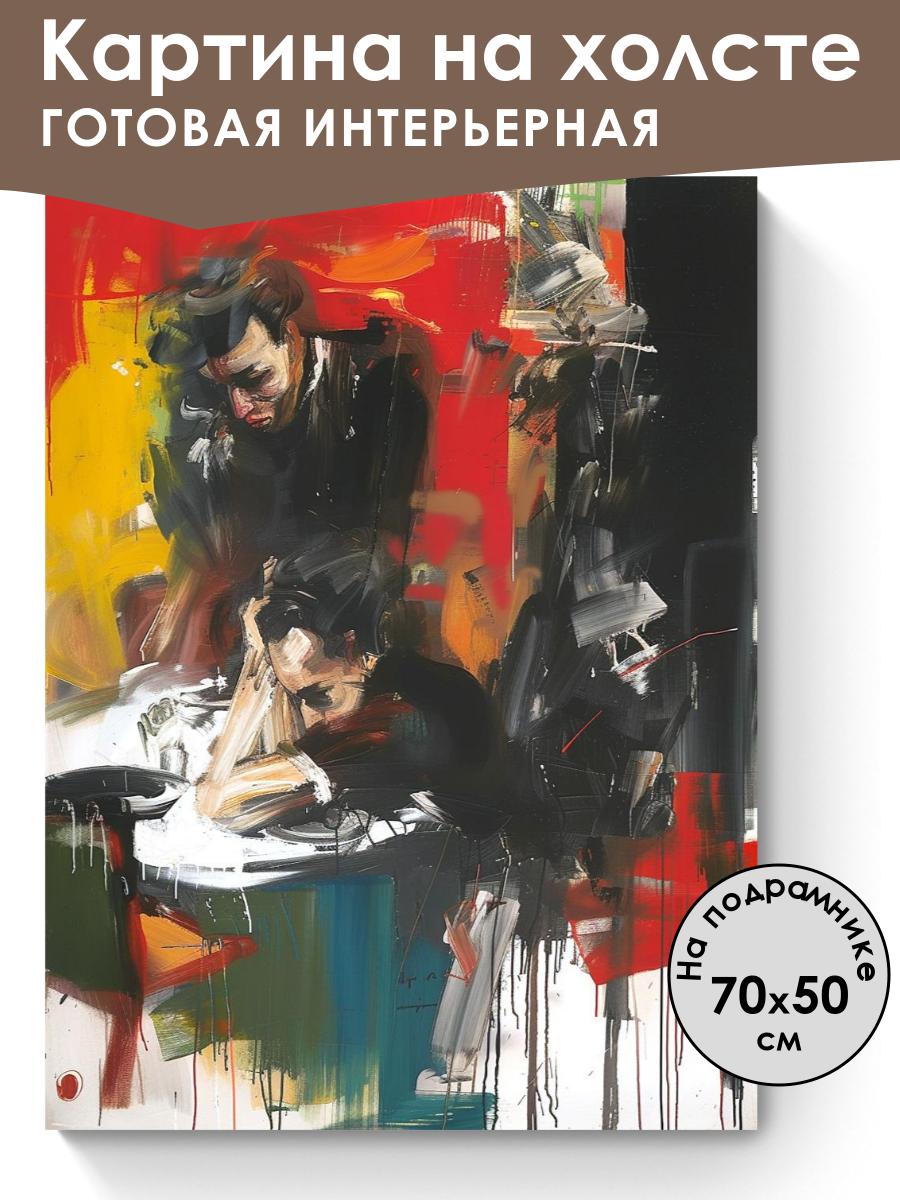 Картина на холсте
ГОТОВАЯ ИНТЕРЬЕРНАЯ

На подрамнике
70x50
см