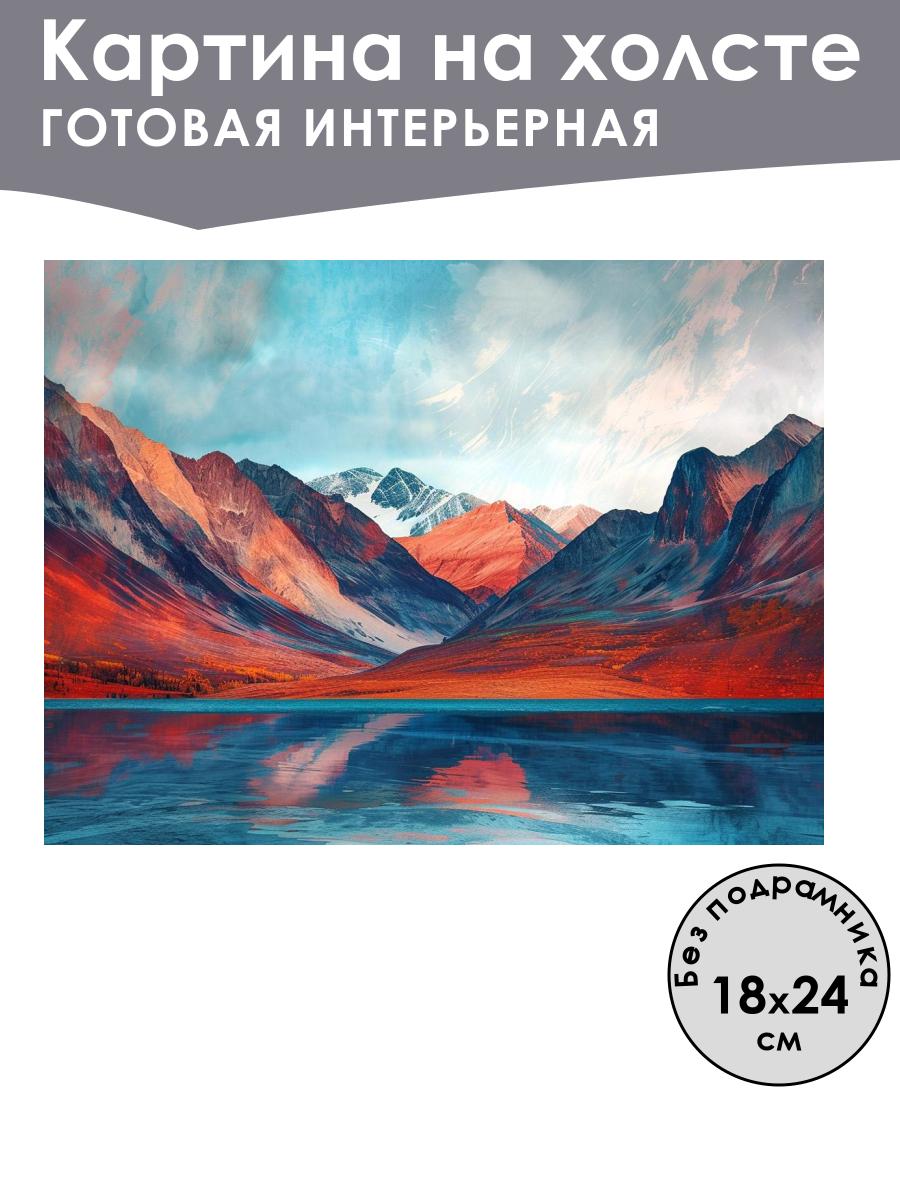 Картина на холсте
ГОТОВАЯ ИНТЕРЬЕРНАЯ

Без подрамника
18x24
см