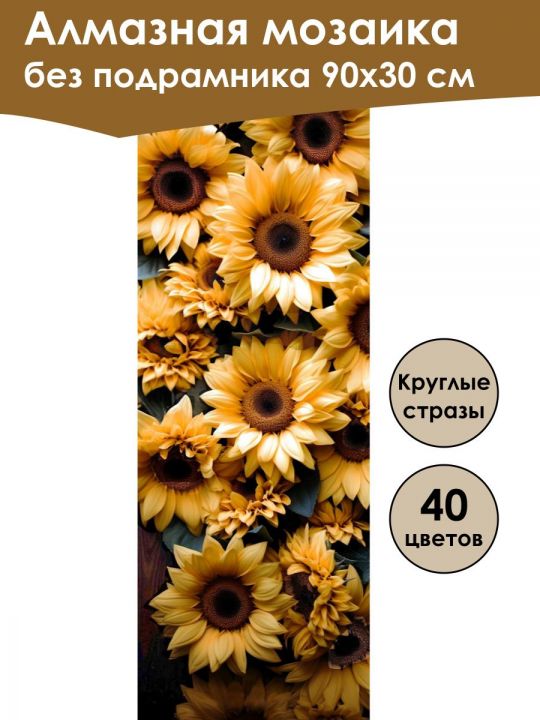 Алмазная мозаика
без подрамника 90х30 см

Круглые стразы

40 цветов