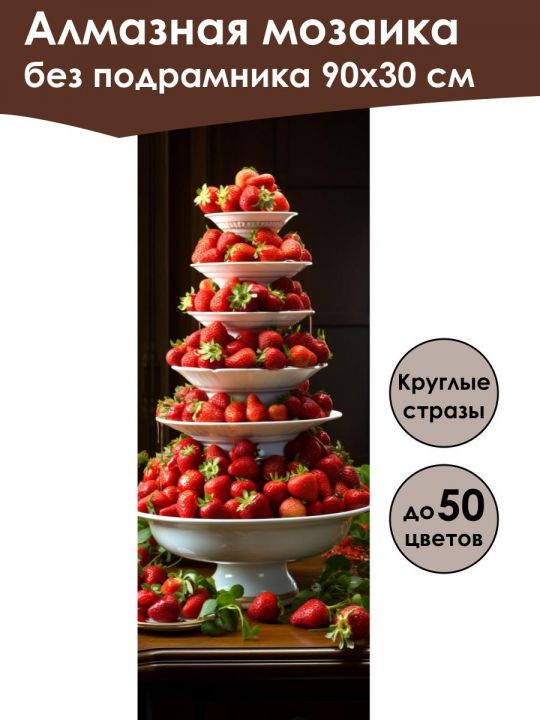 Алмазная мозаика
без подрамника 90х30 см

Круглые стразы

до 50 цветов