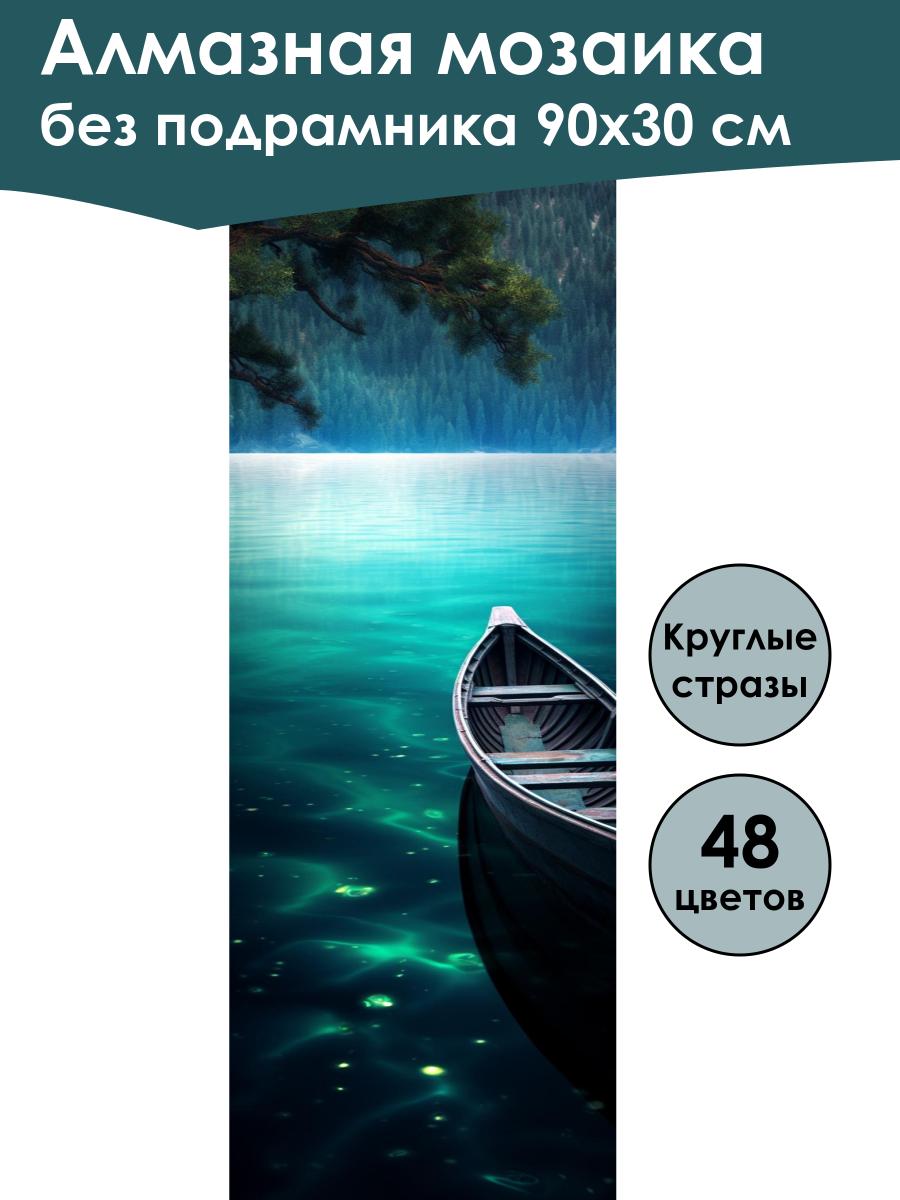 Алмазная мозаика
без подрамника 90х30 см

Круглые
стразы

48
цветов