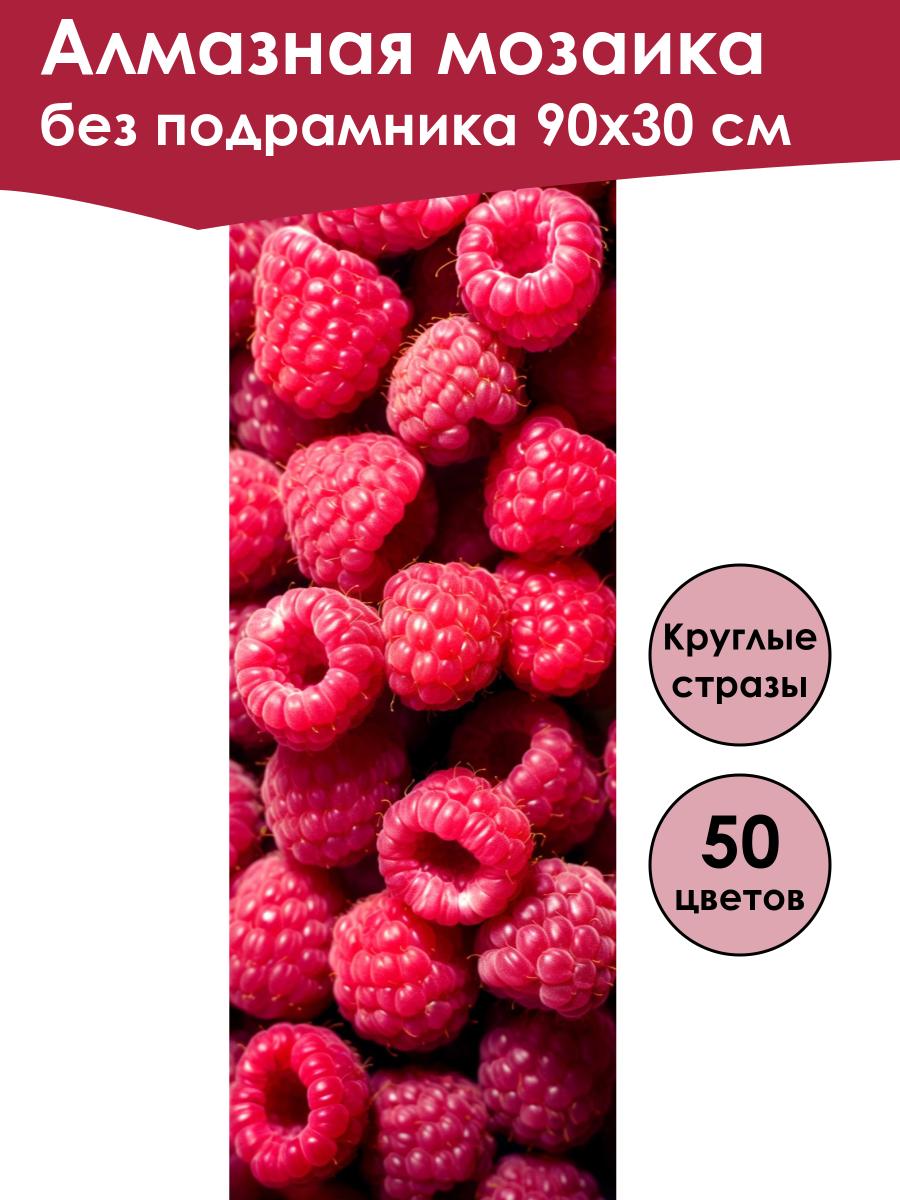 Алмазная мозаика
без подрамника 90х30 см

Круглые стразы

50 цветов