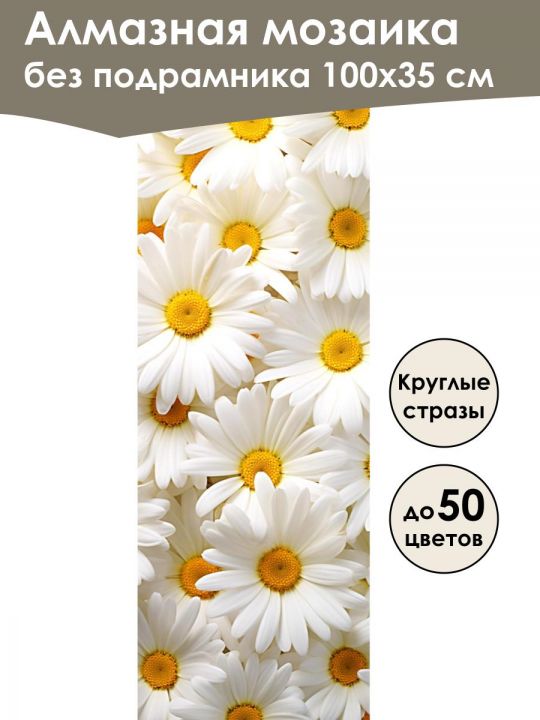 Алмазная мозаика
без подрамника 100х35 см

Круглые стразы

до 50 цветов