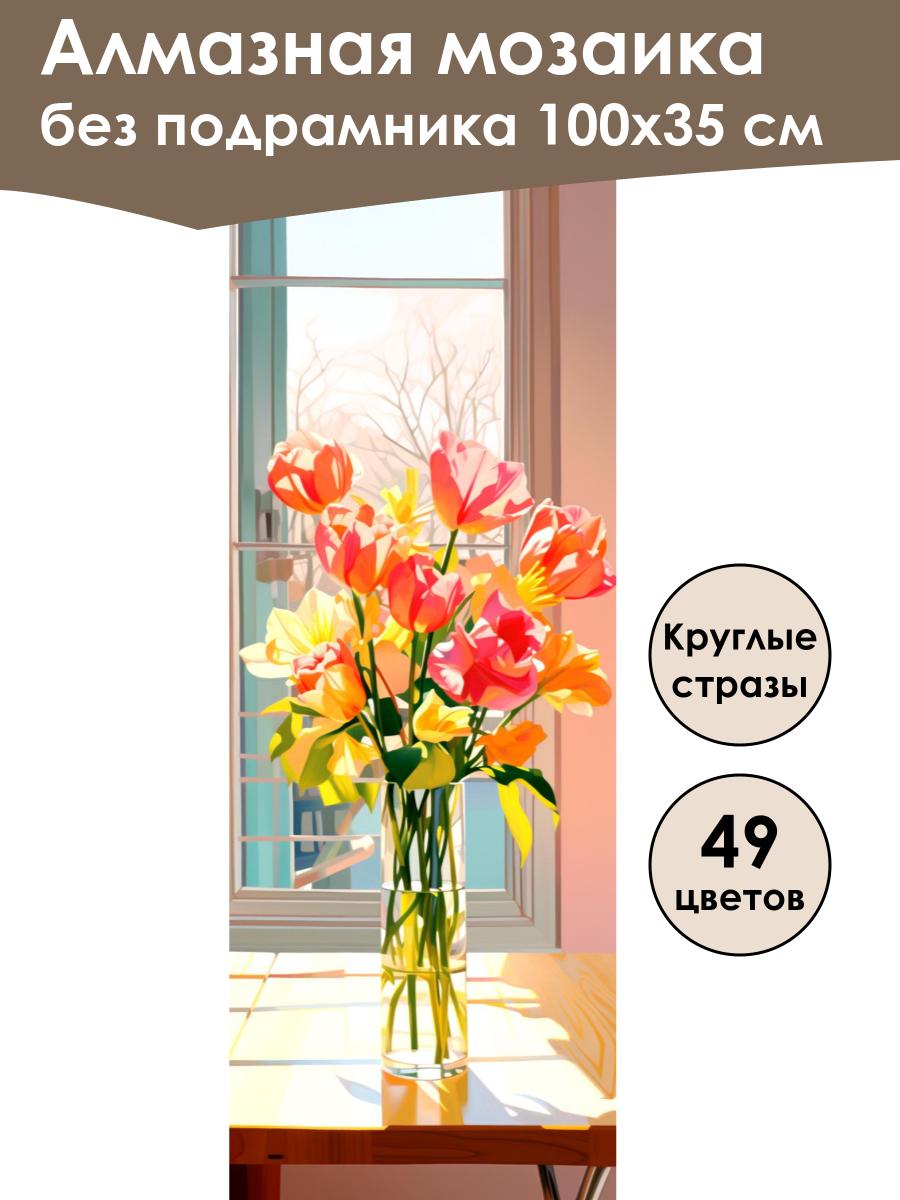 Алмазная мозаика
без подрамника 100х35 см

Круглые стразы

49 цветов