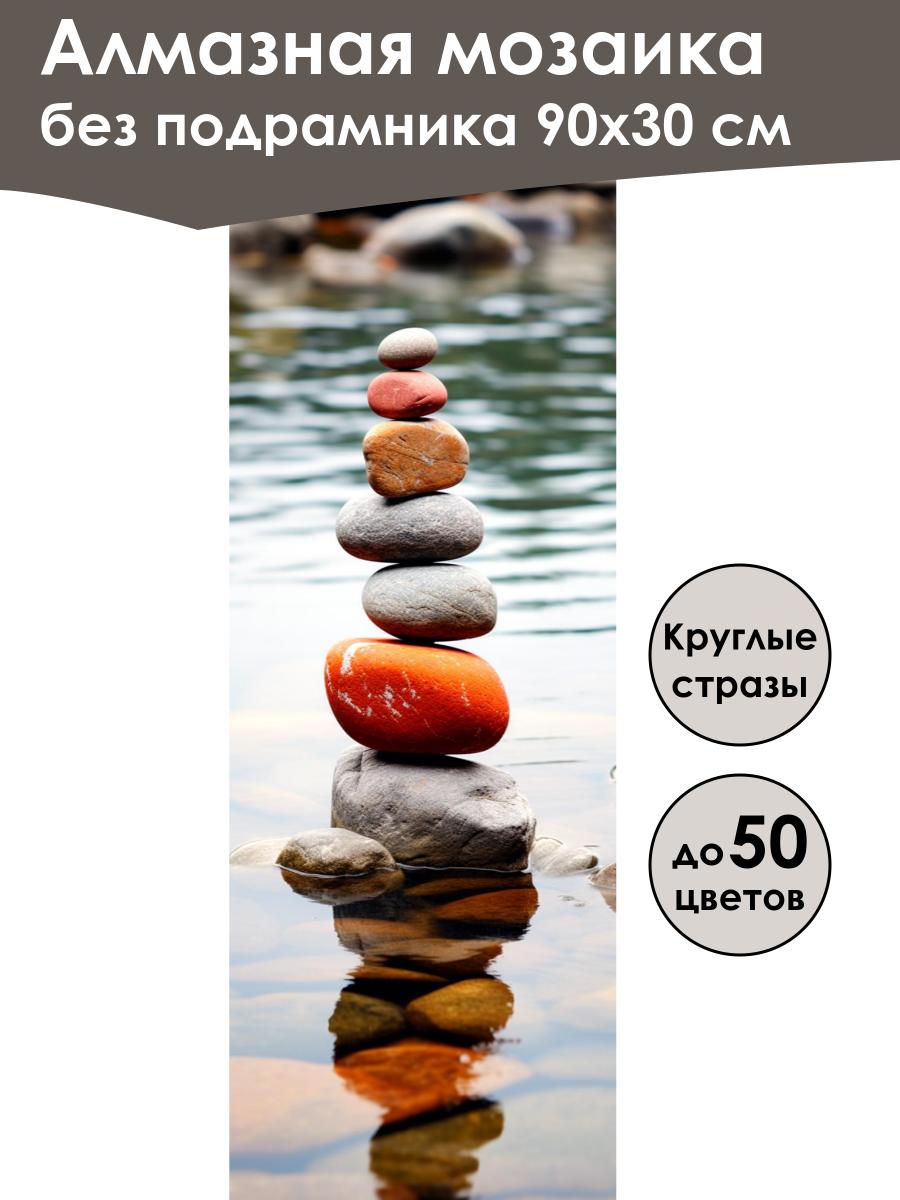 Алмазная мозаика
без подрамника 90х30 см

Круглые стразы

до 50 цветов