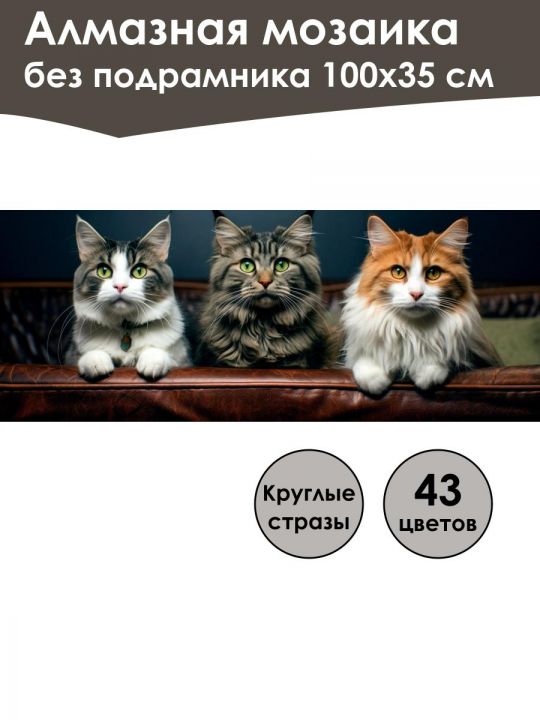 Алмазная мозаика
без подрамника 100х35 см

Круглые стразы

43 цветов