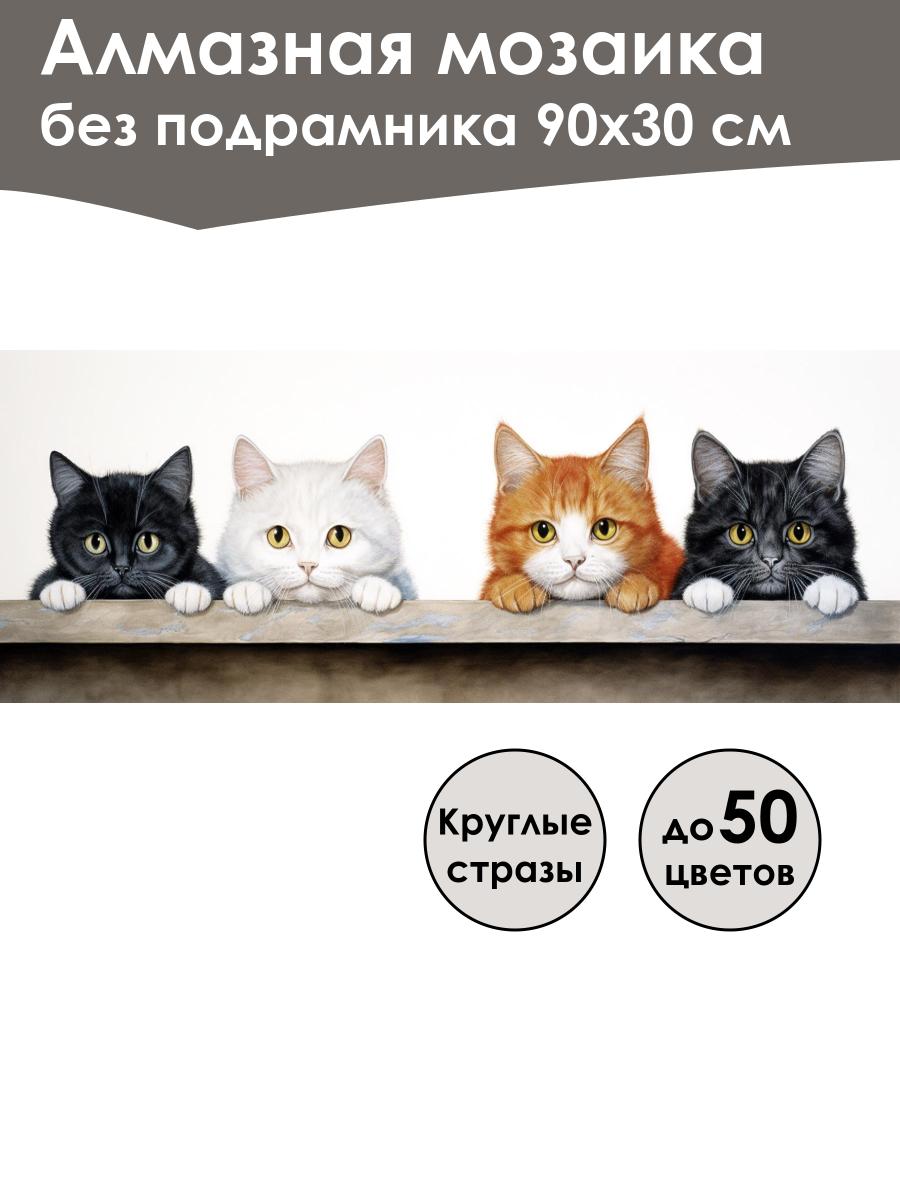 Алмазная мозаика
без подрамника 90x30 см

Круглые стразы

до 50 цветов