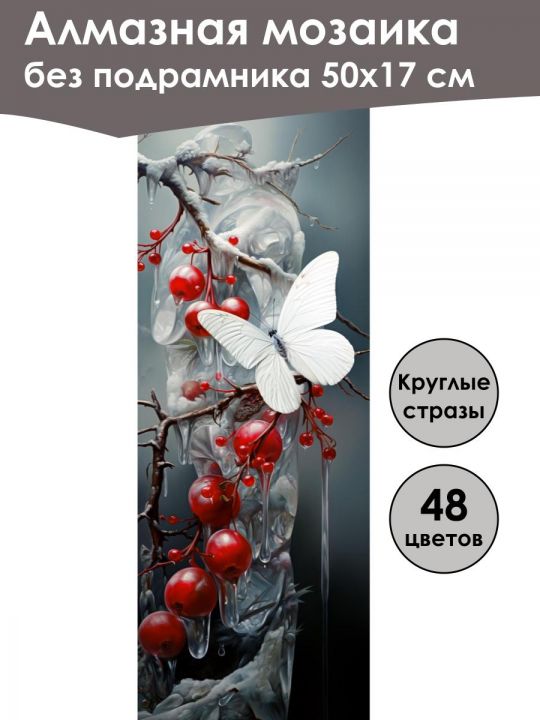 Алмазная мозаика
без подрамника 50х17 см

Круглые стразы

48 цветов