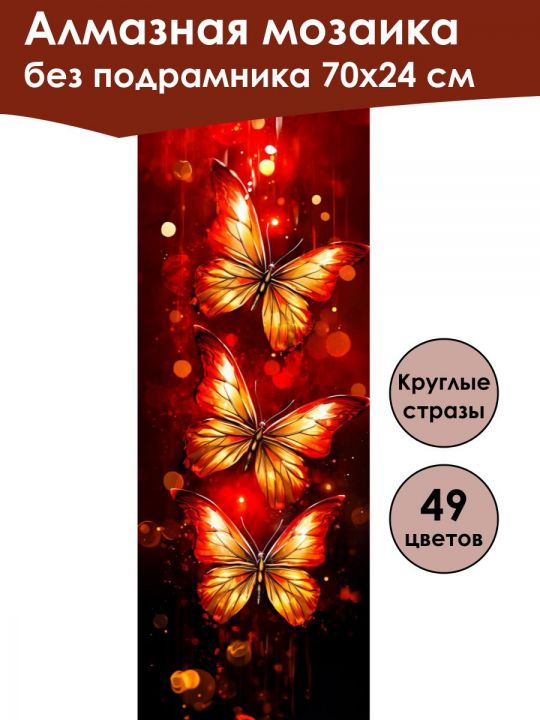 Алмазная мозаика
без подрамника 70х24 см

Круглые стразы

49 цветов