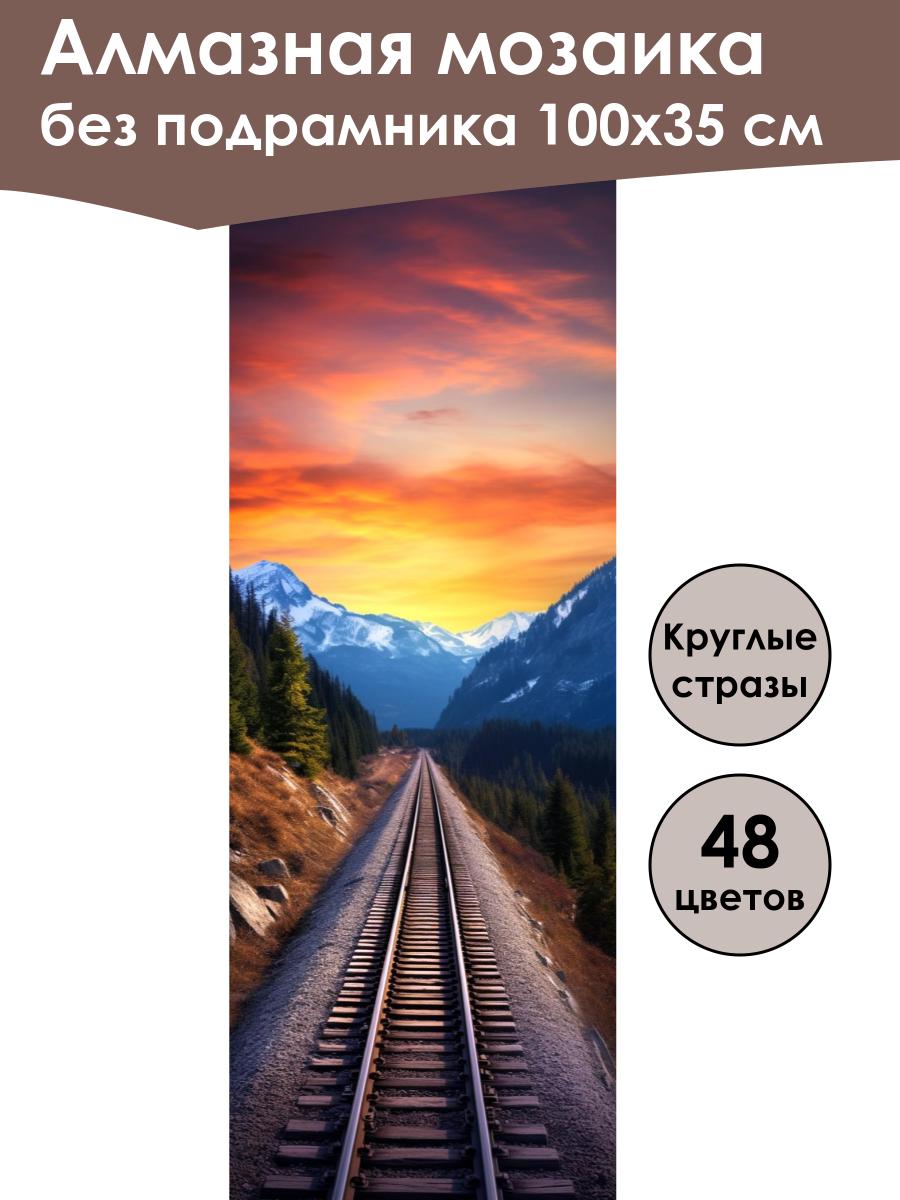 Алмазная мозаика
без подрамника 100х35 см

Круглые стразы

48 цветов