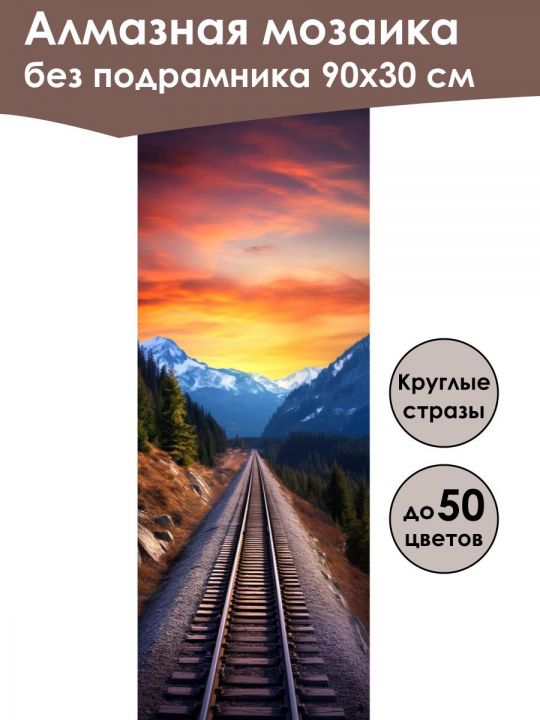 Алмазная мозаика
без подрамника 90х30 см

Круглые стразы

до 50 цветов