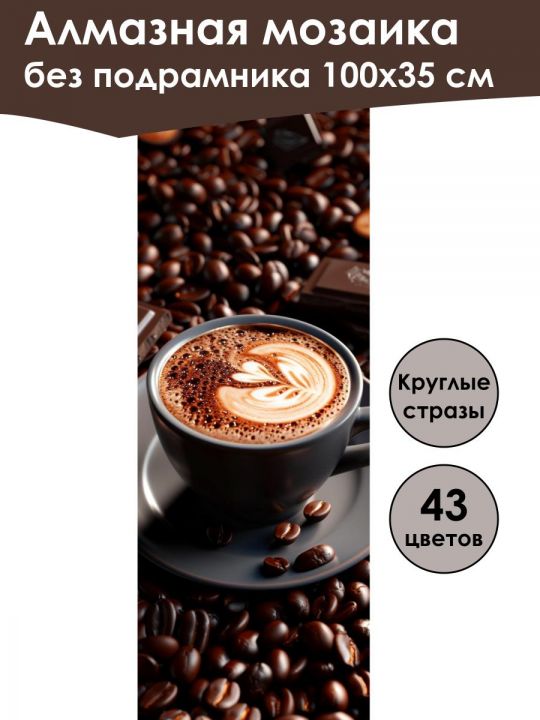 Алмазная мозаика
без подрамника 100х35 см

Круглые стразы

43 цветов