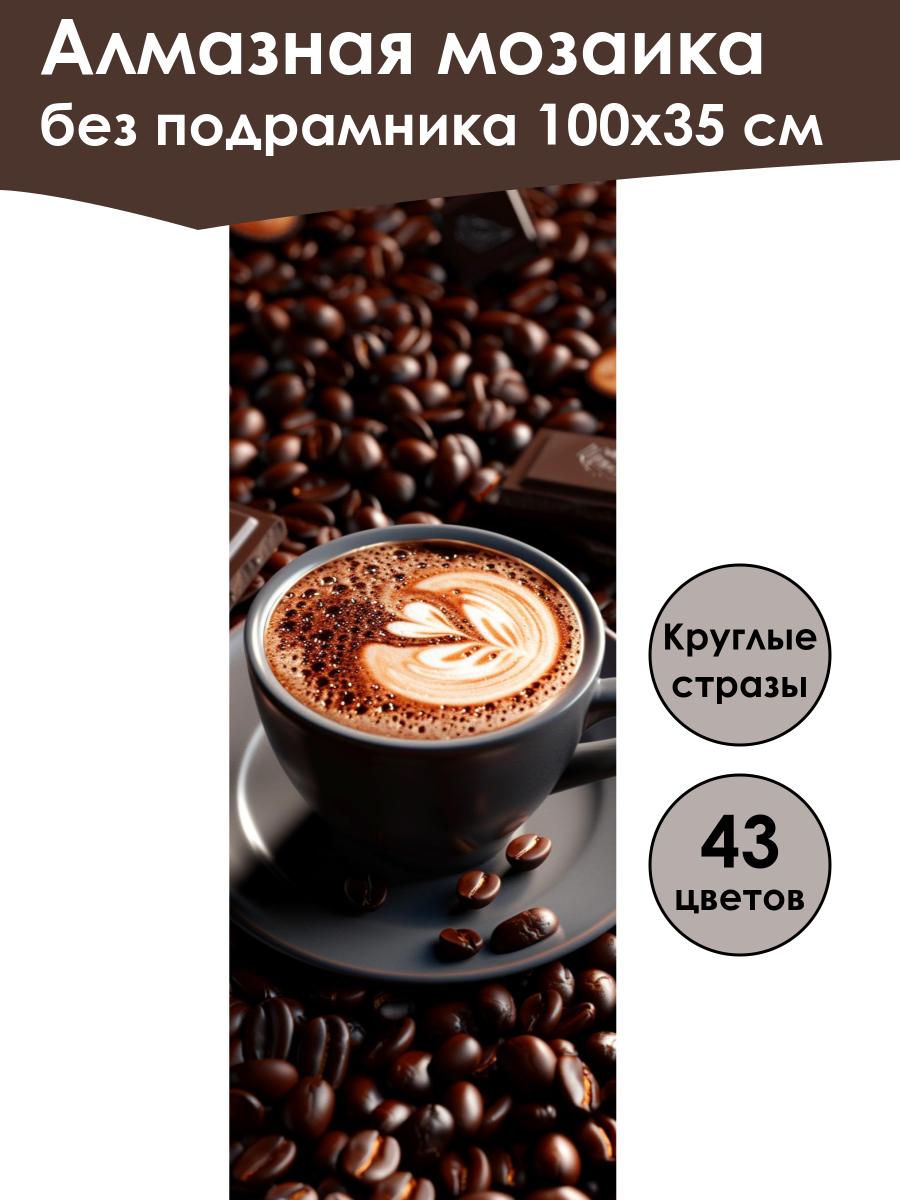 Алмазная мозаика
без подрамника 100х35 см

Круглые стразы

43 цветов