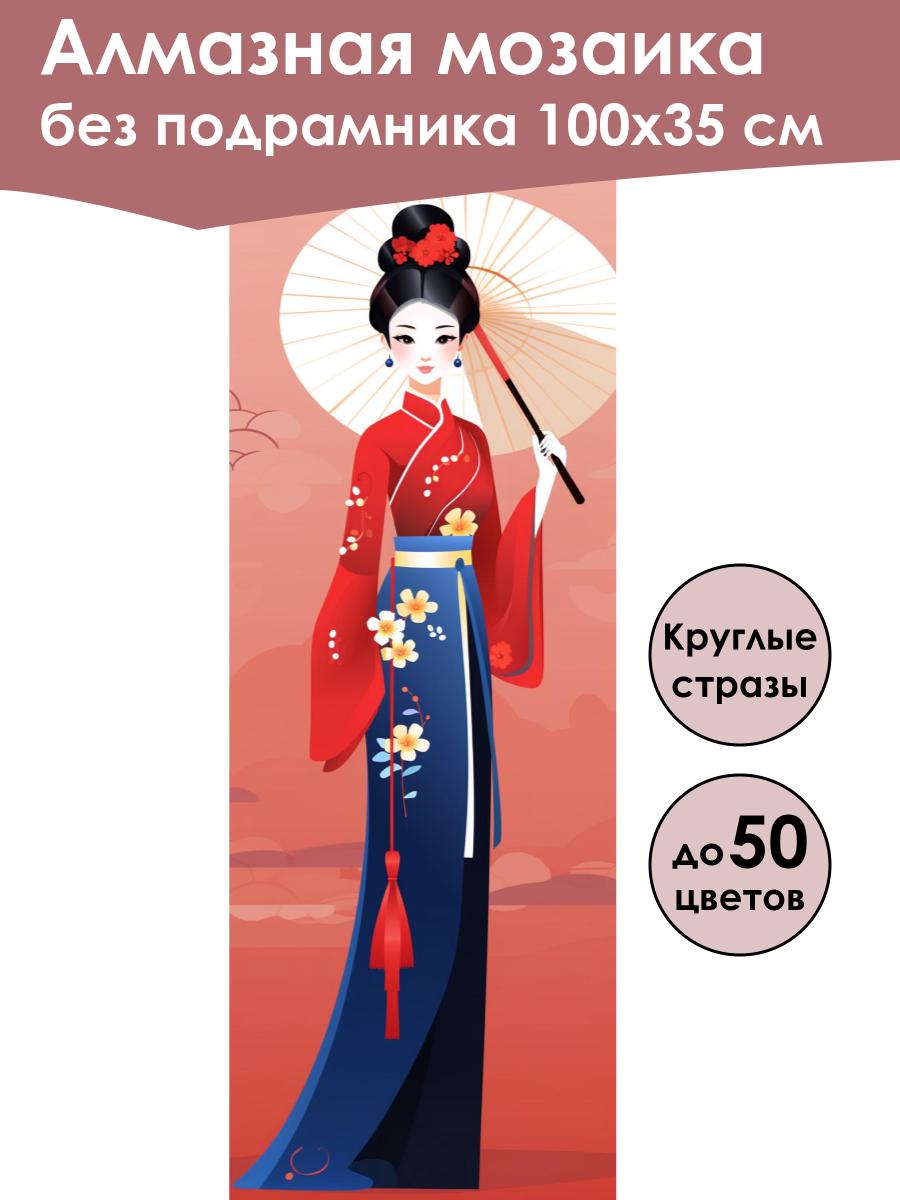 Алмазная мозаика
без подрамника 100х35 см

Круглые стразы

до 50 цветов