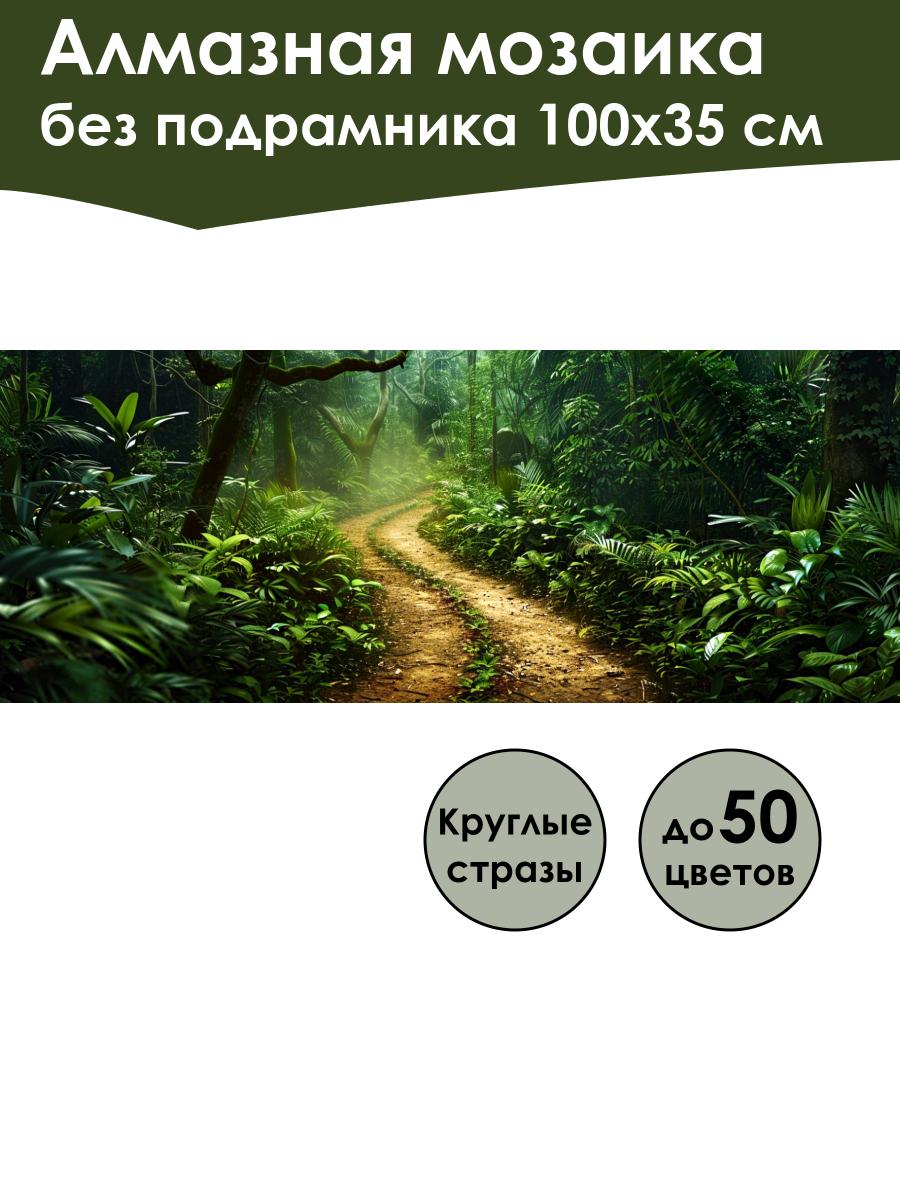 Алмазная мозаика
без подрамника 100х35 см

Круглые стразы

до 50 цветов