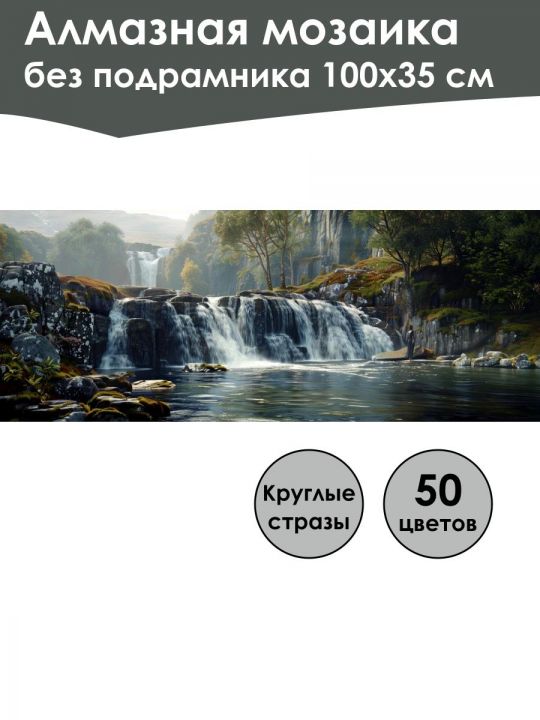 Алмазная мозаика
без подрамника 100х35 см

Круглые стразы

50 цветов