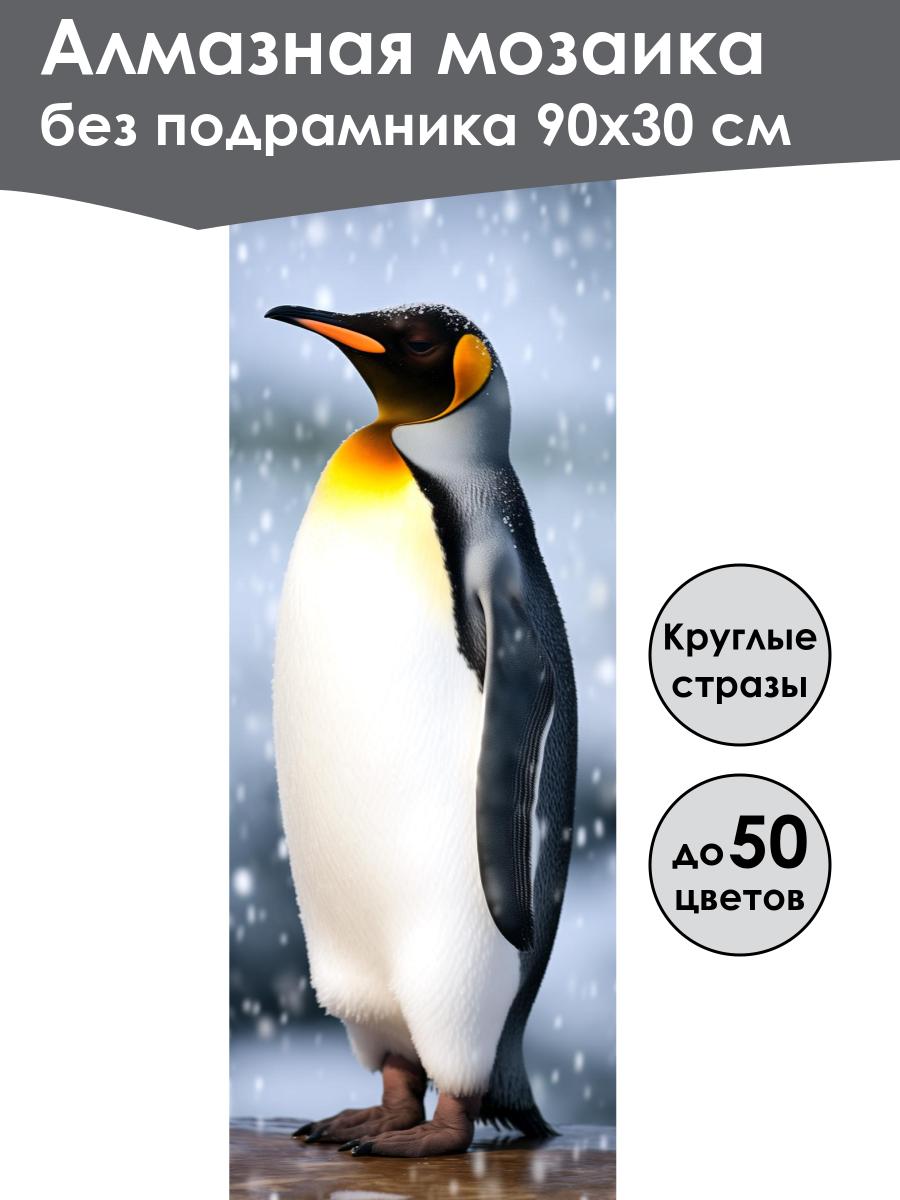 Алмазная мозаика
без подрамника 90х30 см

Круглые стразы

до 50 цветов