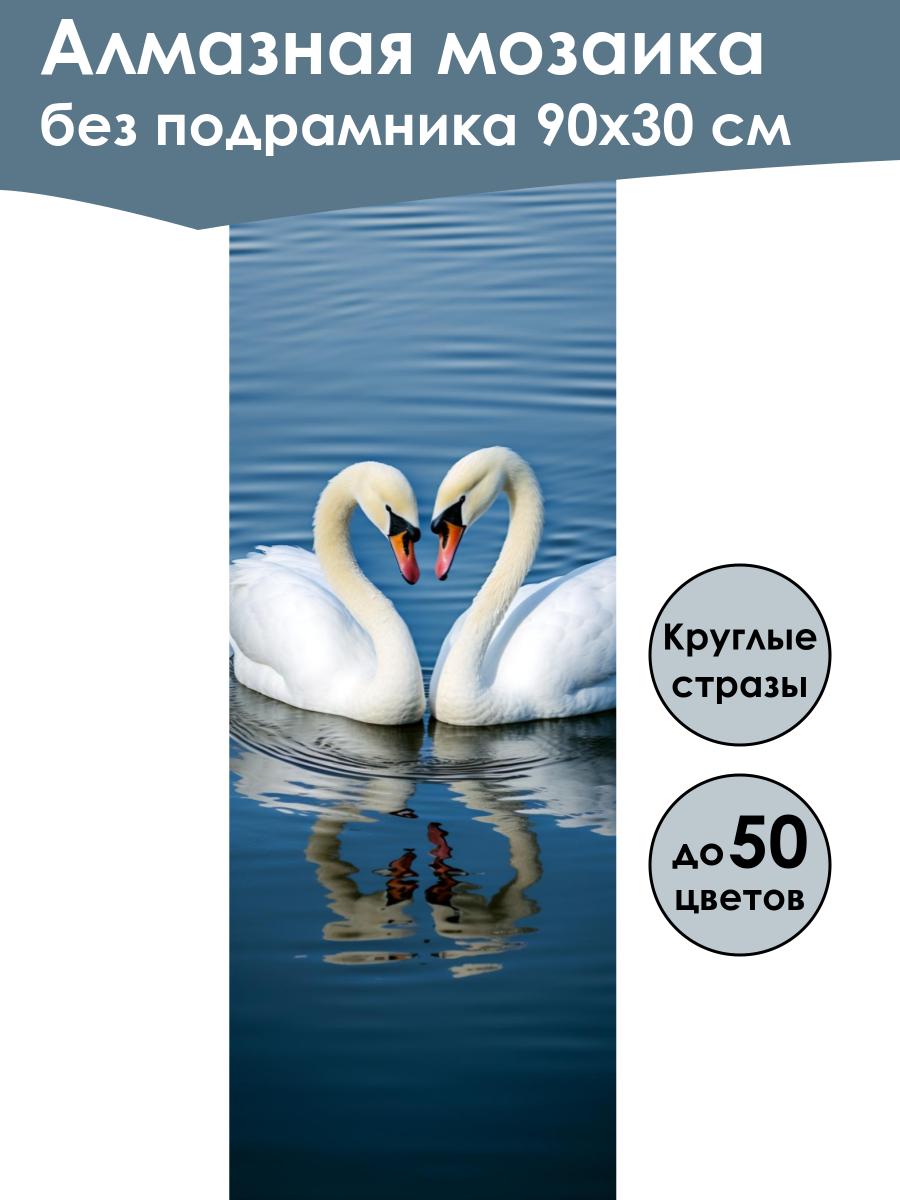 Алмазная мозаика
без подрамника 90х30 см

Круглые стразы

до 50 цветов