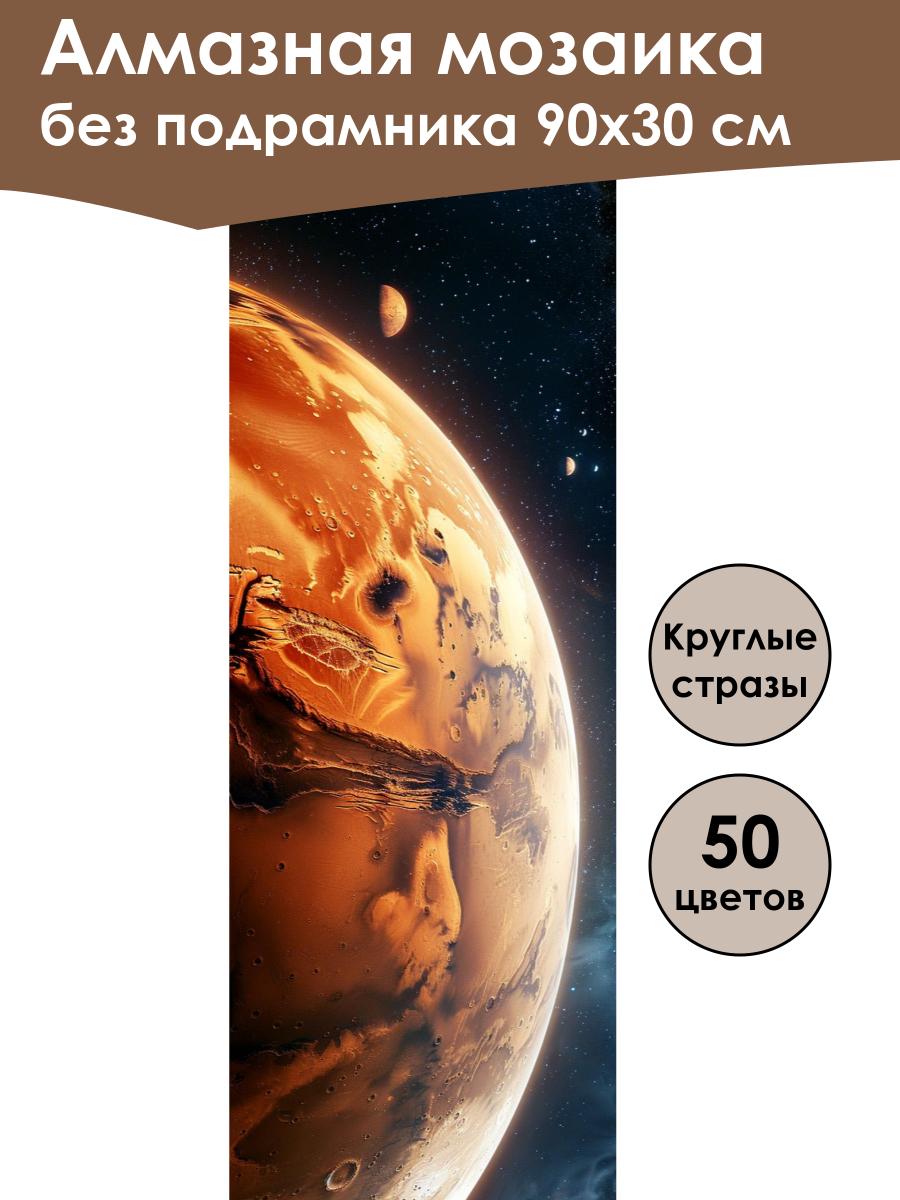 Алмазная мозаика
без подрамника 90х30 см

Круглые стразы

50 цветов