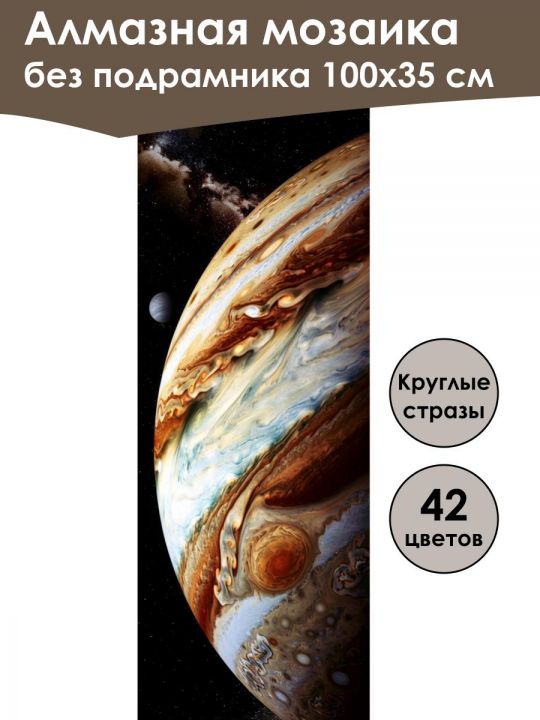 Алмазная мозаика
без подрамника 100х35 см

Круглые стразы

42 цветов