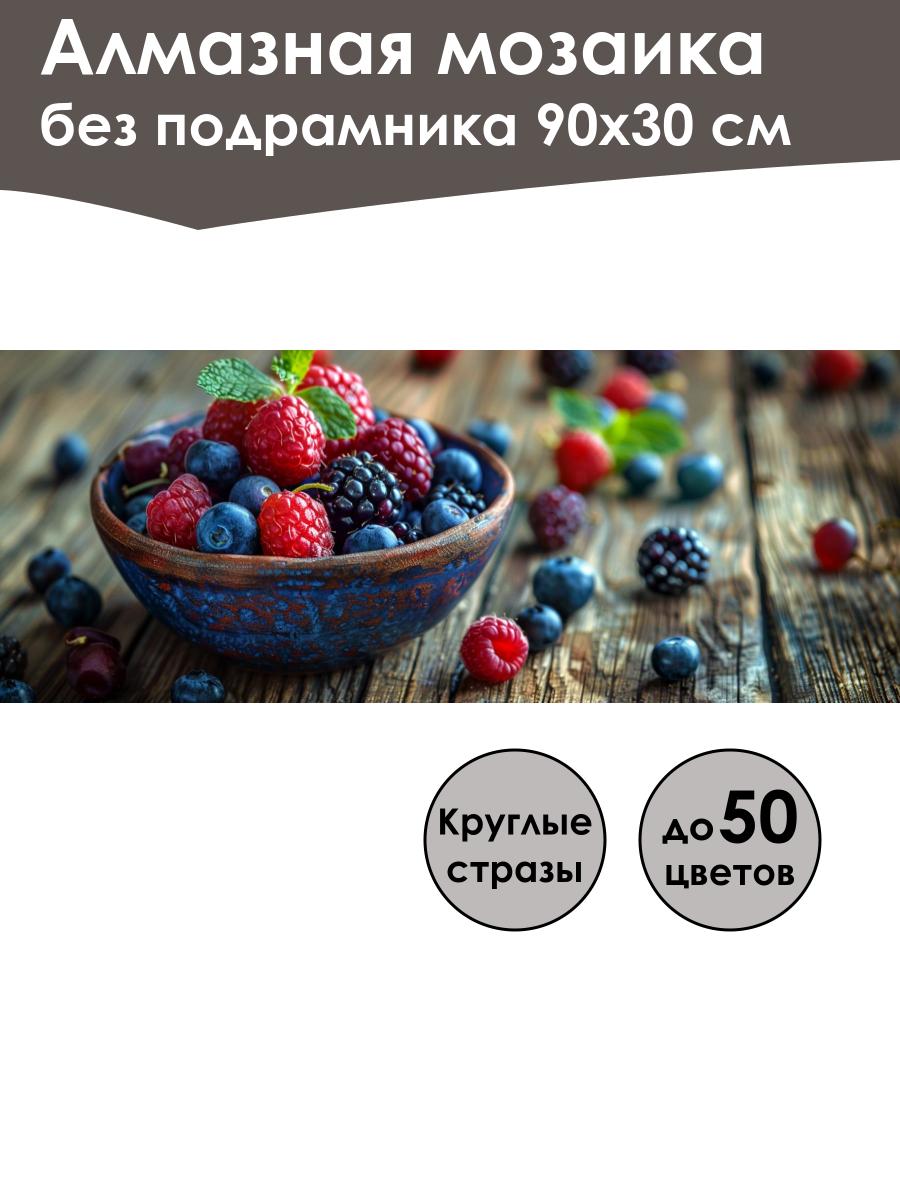 Алмазная мозаика
без подрамника 90х30 см

Круглые стразы

до 50 цветов