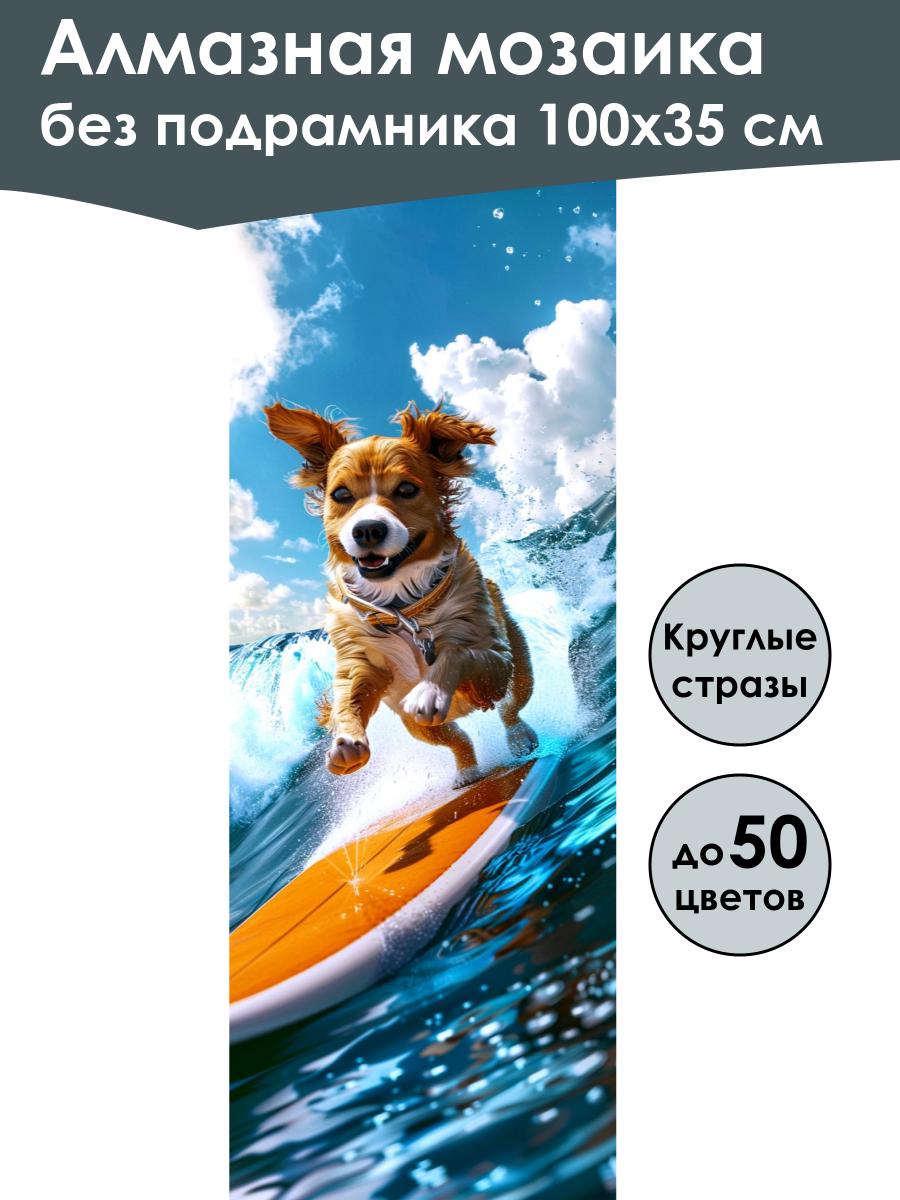 Алмазная мозаика
без подрамника 100х35 см

Круглые стразы

до 50 цветов