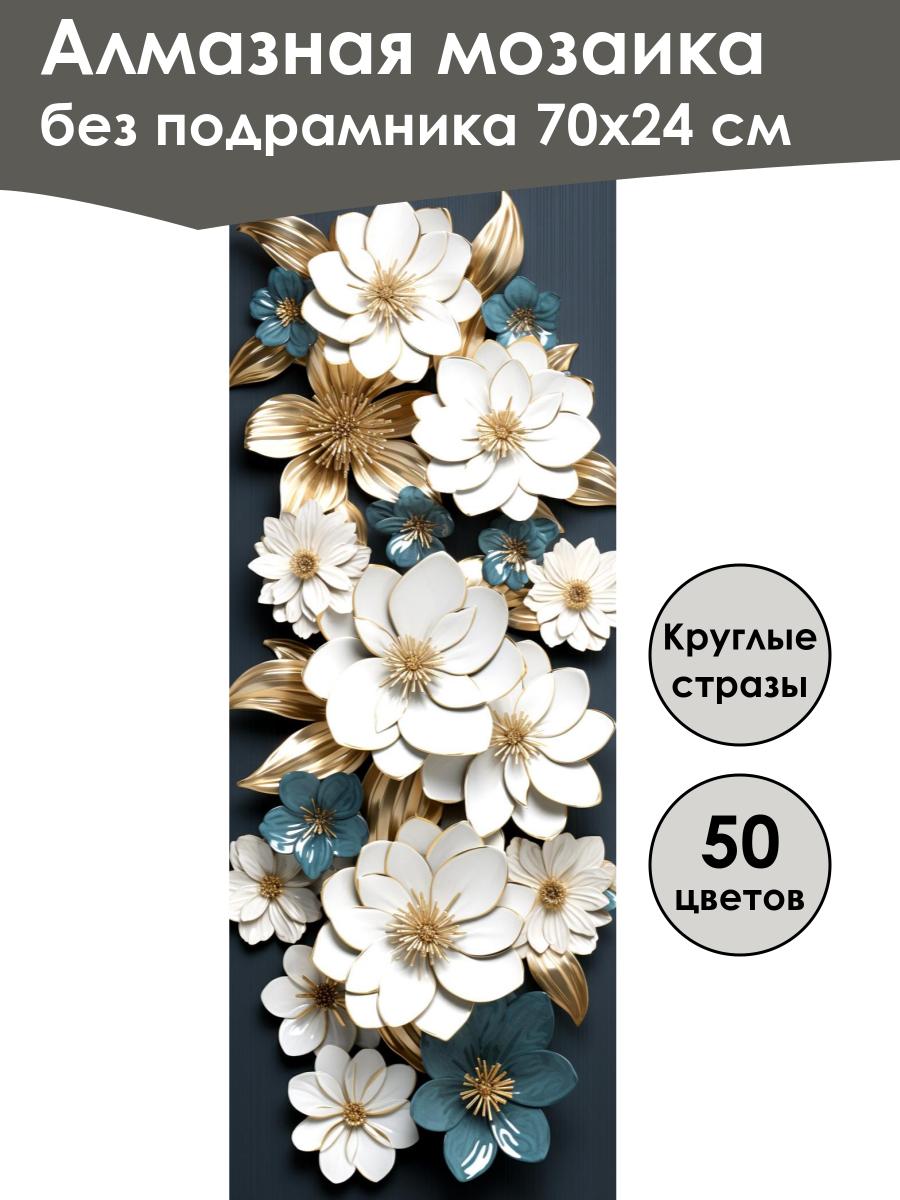 Алмазная мозаика
без подрамника 70х24 см

Круглые
стразы

50
цветов