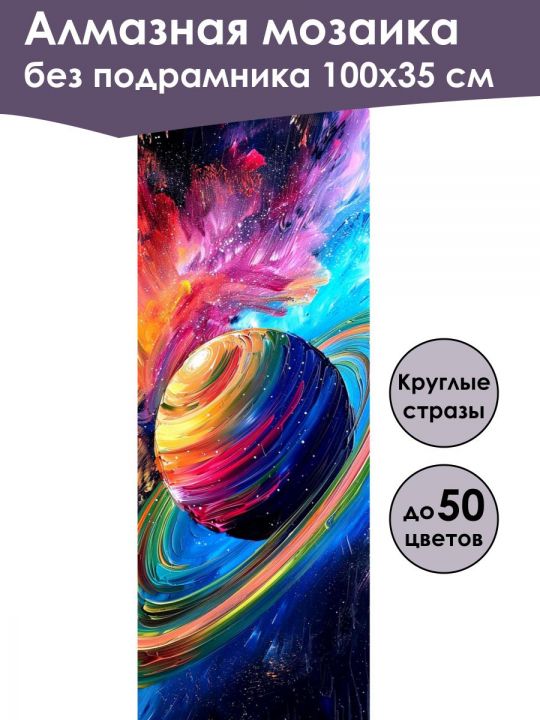 Алмазная мозаика
без подрамника 100х35 см

Круглые стразы

до 50 цветов