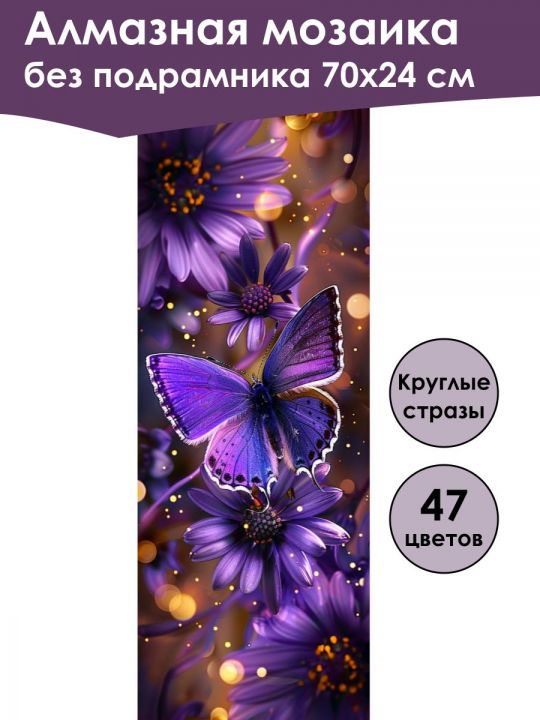 Алмазная мозаика
без подрамника 70х24 см

Круглые стразы

47 цветов