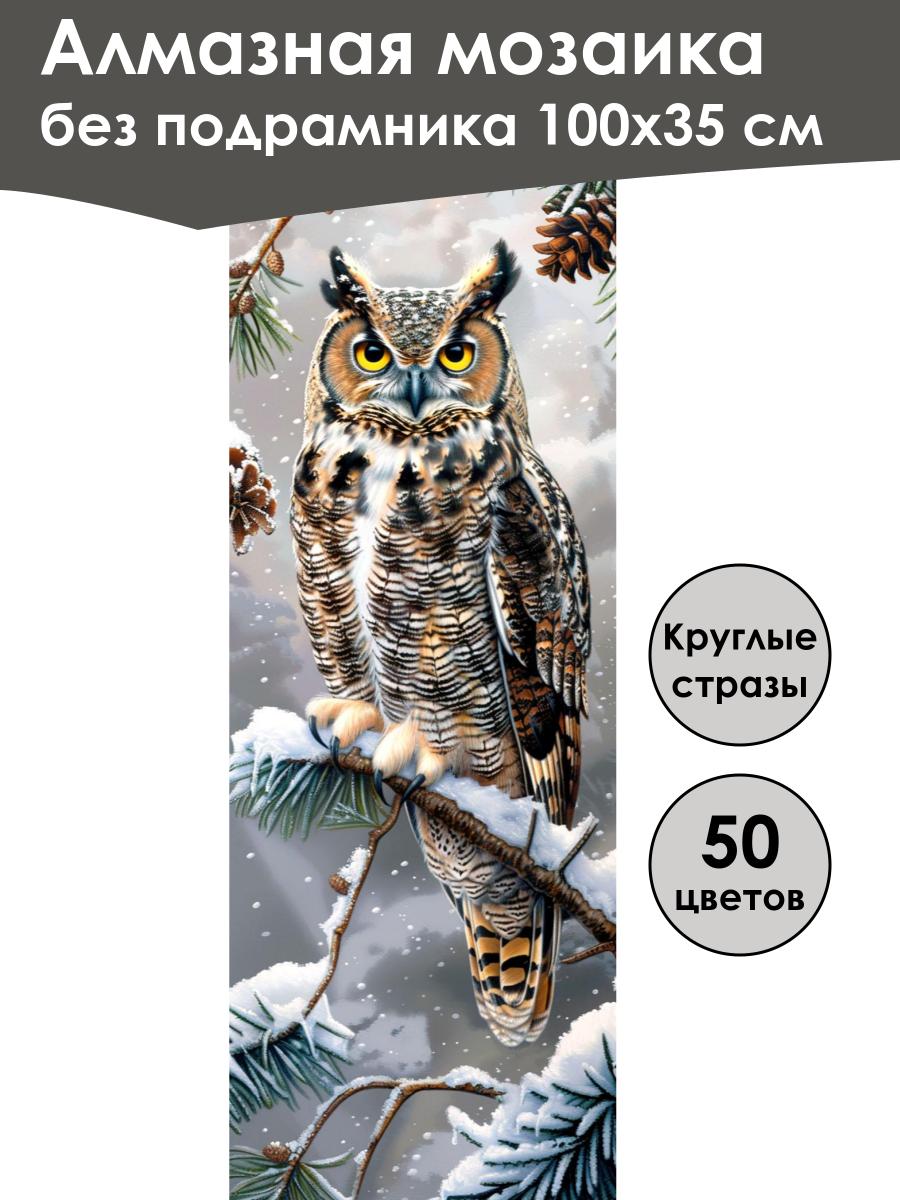 Алмазная мозаика без подрамника 100х35 см

Круглые стразы

50 цветов