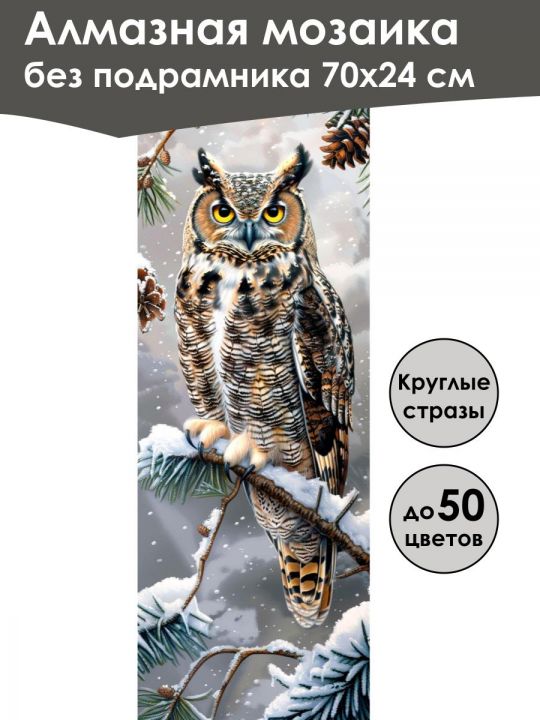 Алмазная мозаика
без подрамника 70х24 см

Круглые
стразы

до 50
цветов