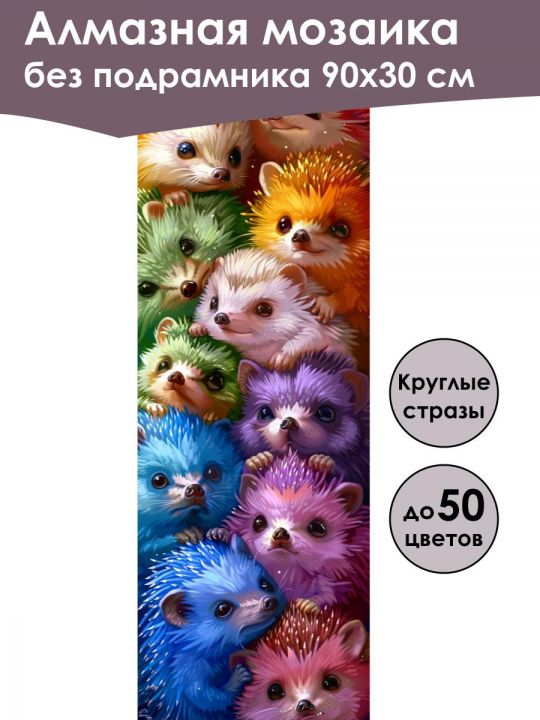 Алмазная мозаика
без подрамника 90х30 см

Круглые стразы

до 50 цветов