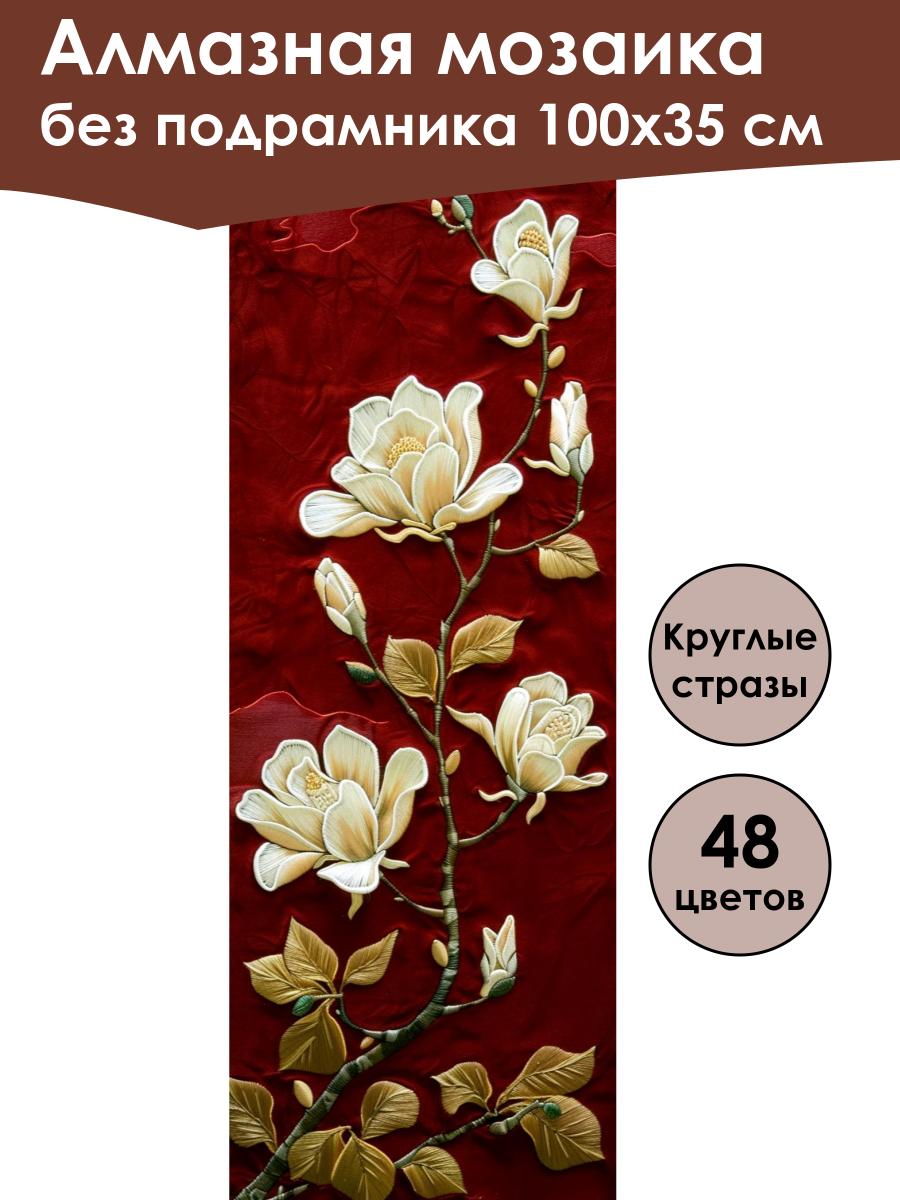 Алмазная мозаика
без подрамника 100х35 см

Круглые стразы

48 цветов