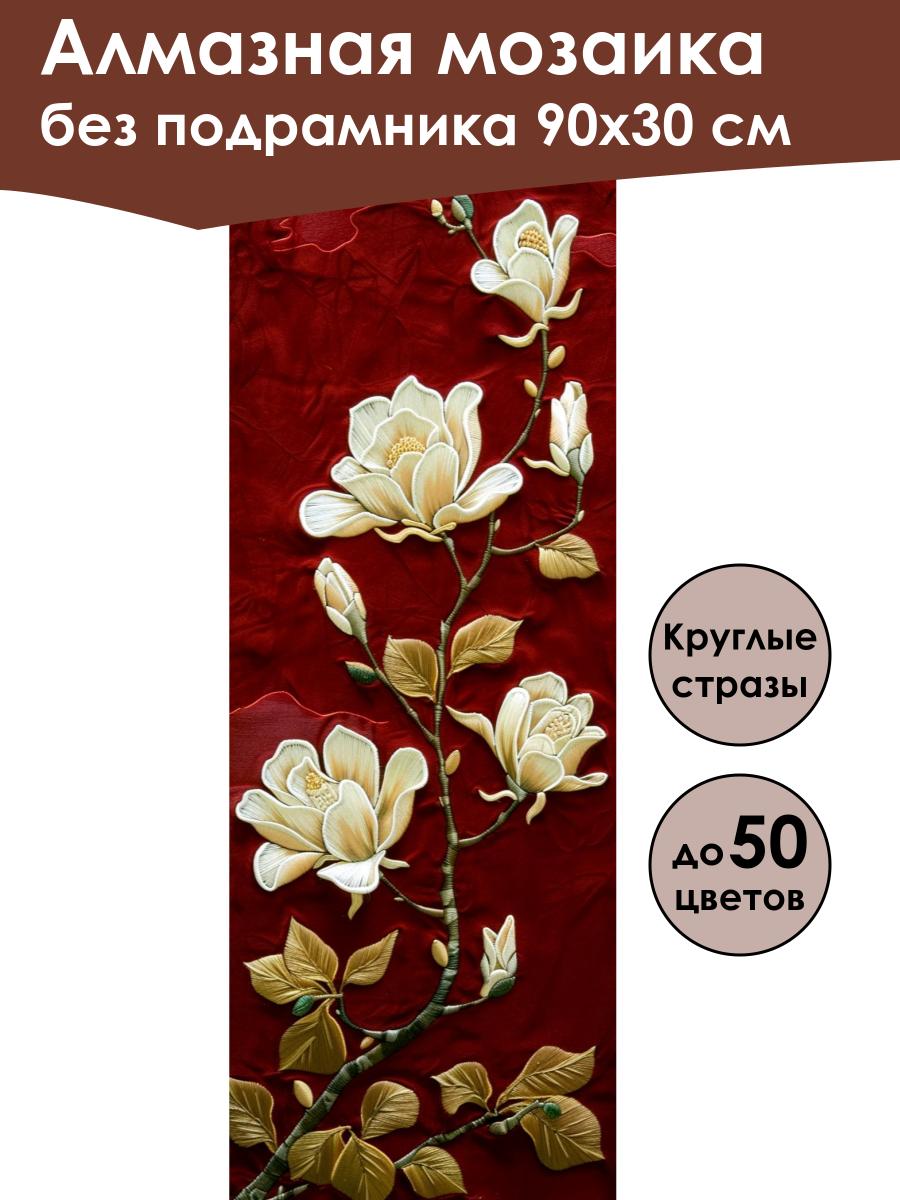 Алмазная мозаика
без подрамника 90х30 см

Круглые стразы

до 50 цветов