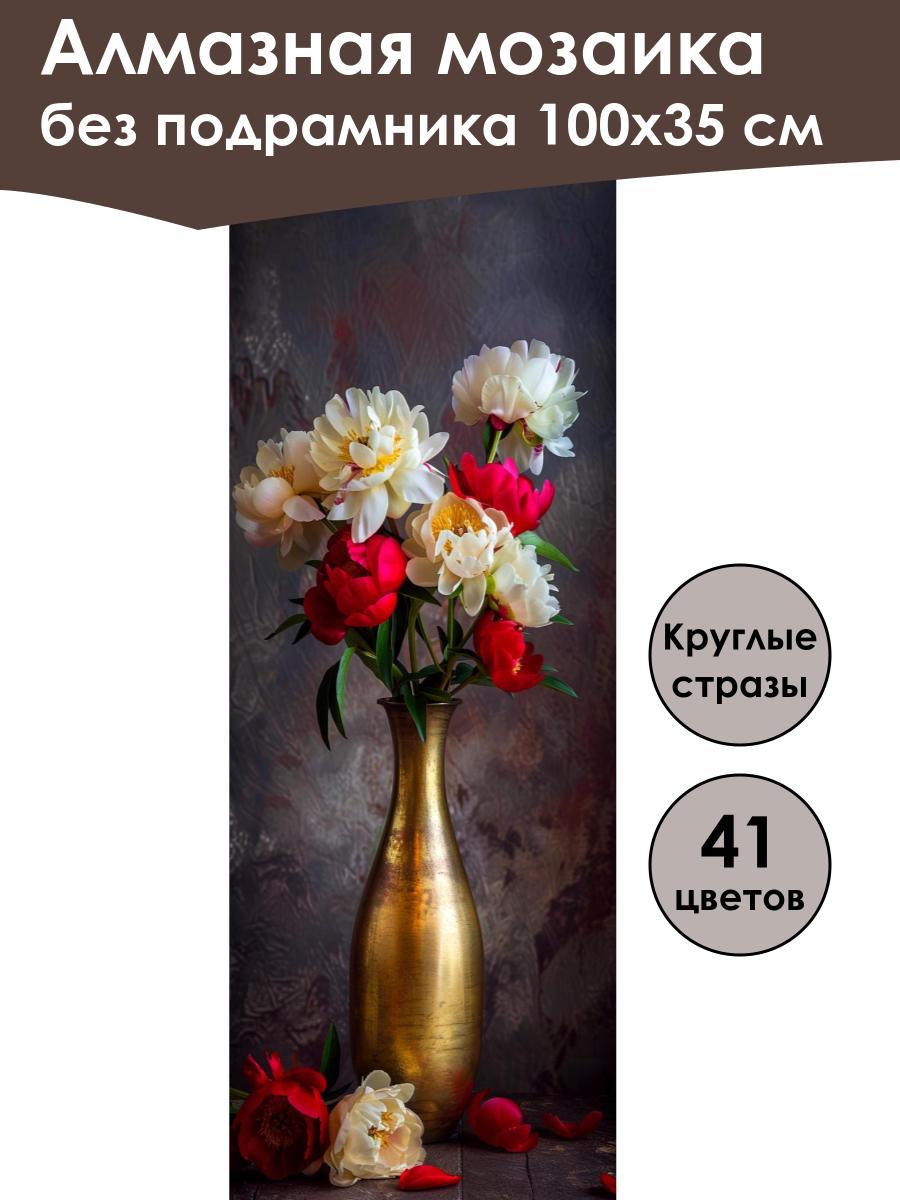 Алмазная мозаика
без подрамника 100х35 см

Круглые стразы

41 цветов