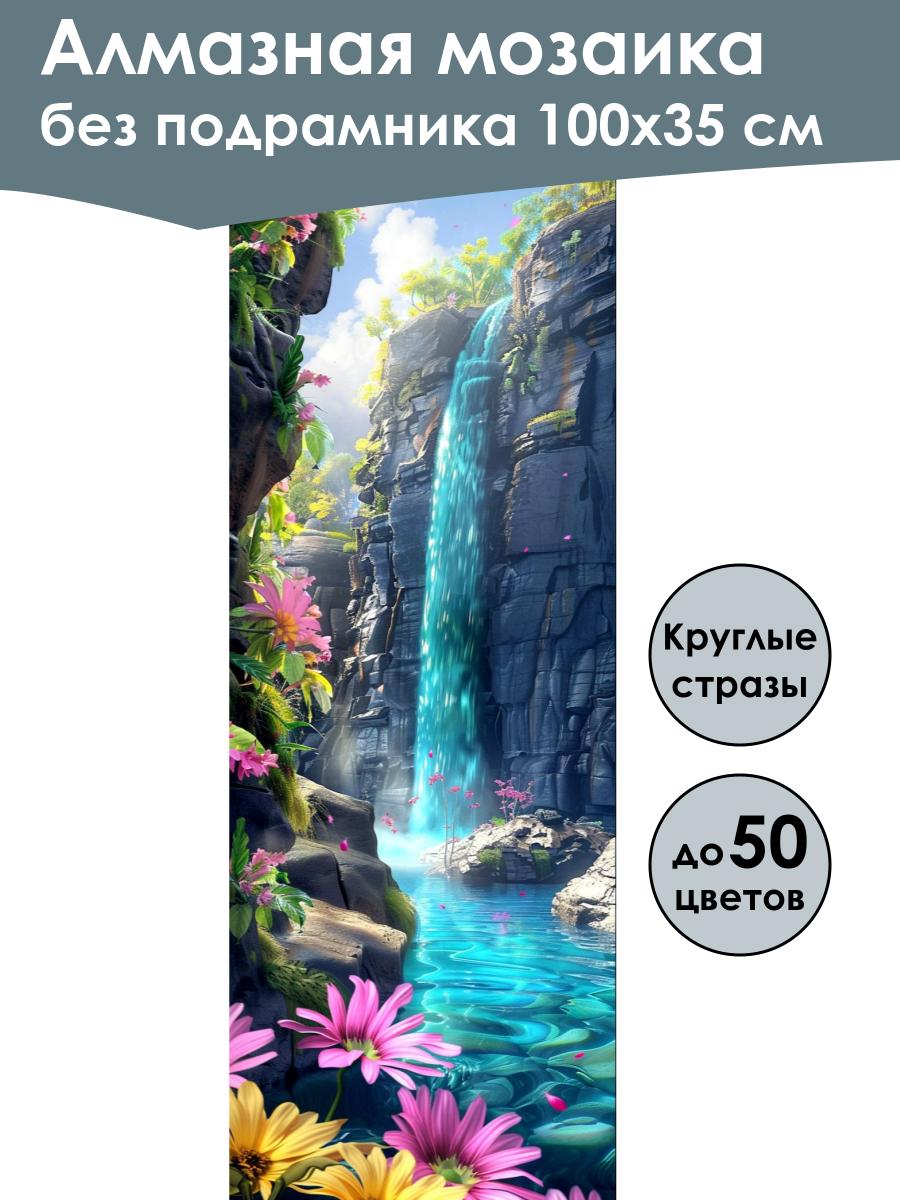 Алмазная мозаика
без подрамника 100х35 см

Круглые стразы

до 50 цветов