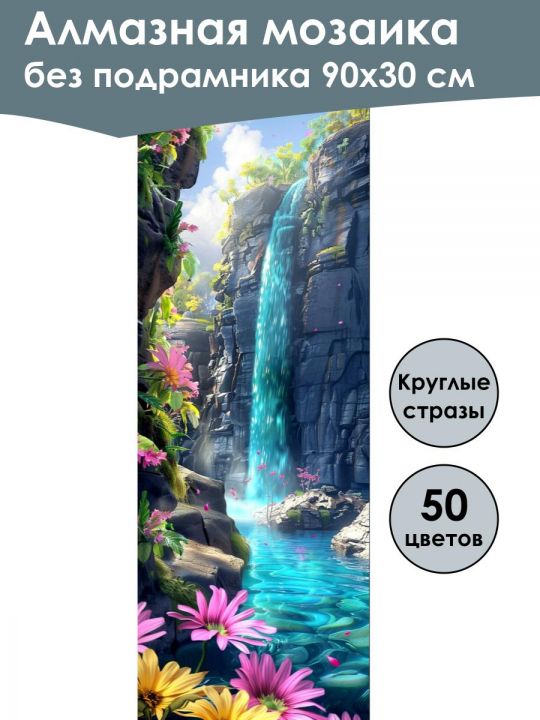 Алмазная мозаика
без подрамника 90х30 см

Круглые стразы

50 цветов