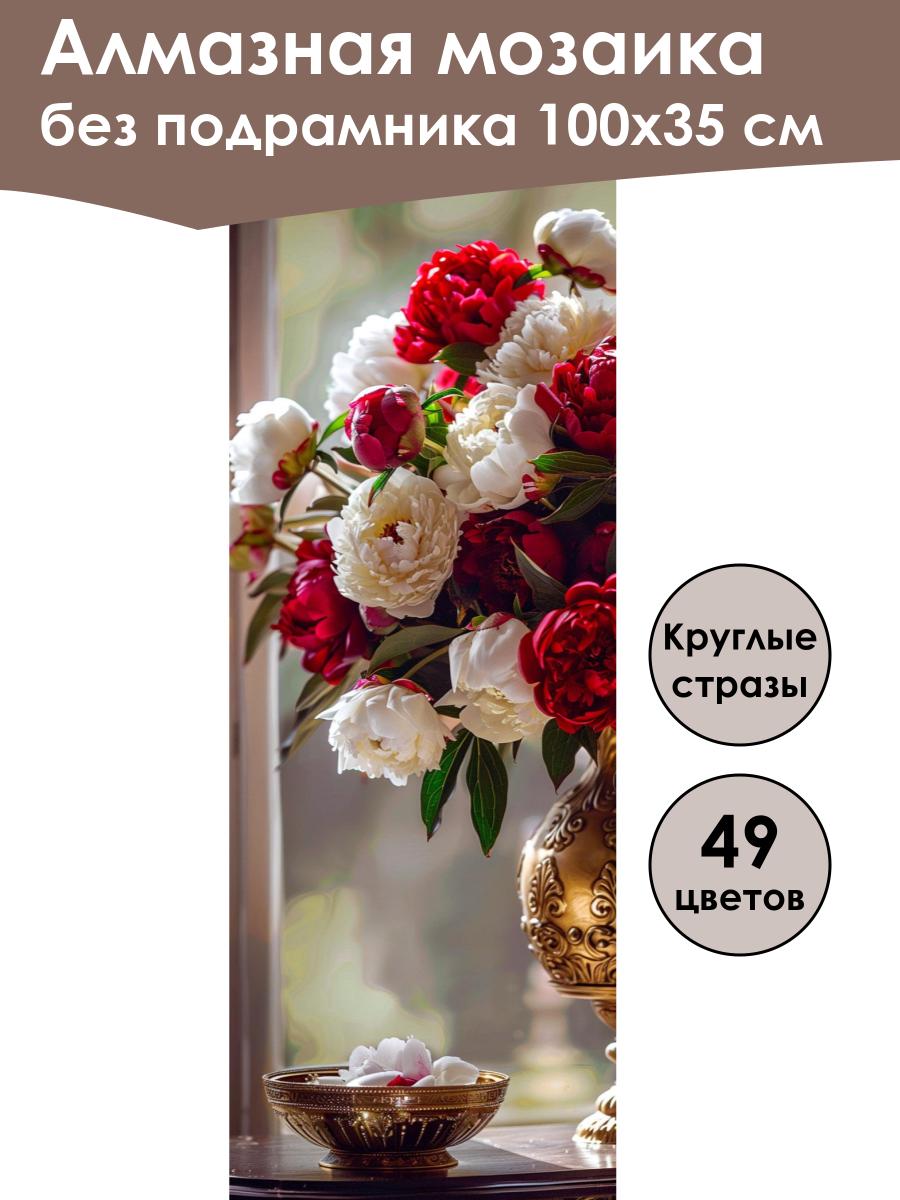 Алмазная мозаика
без подрамника 100х35 см

Круглые стразы

49 цветов