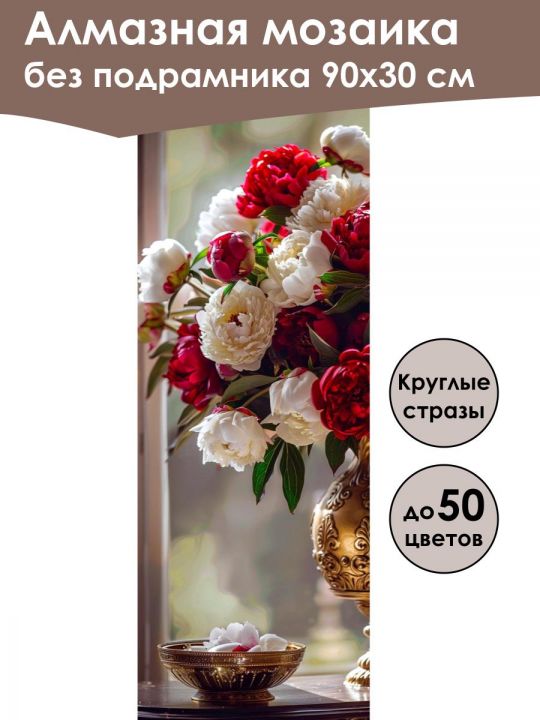 Алмазная мозаика
без подрамника 90х30 см

Круглые стразы

до 50 цветов