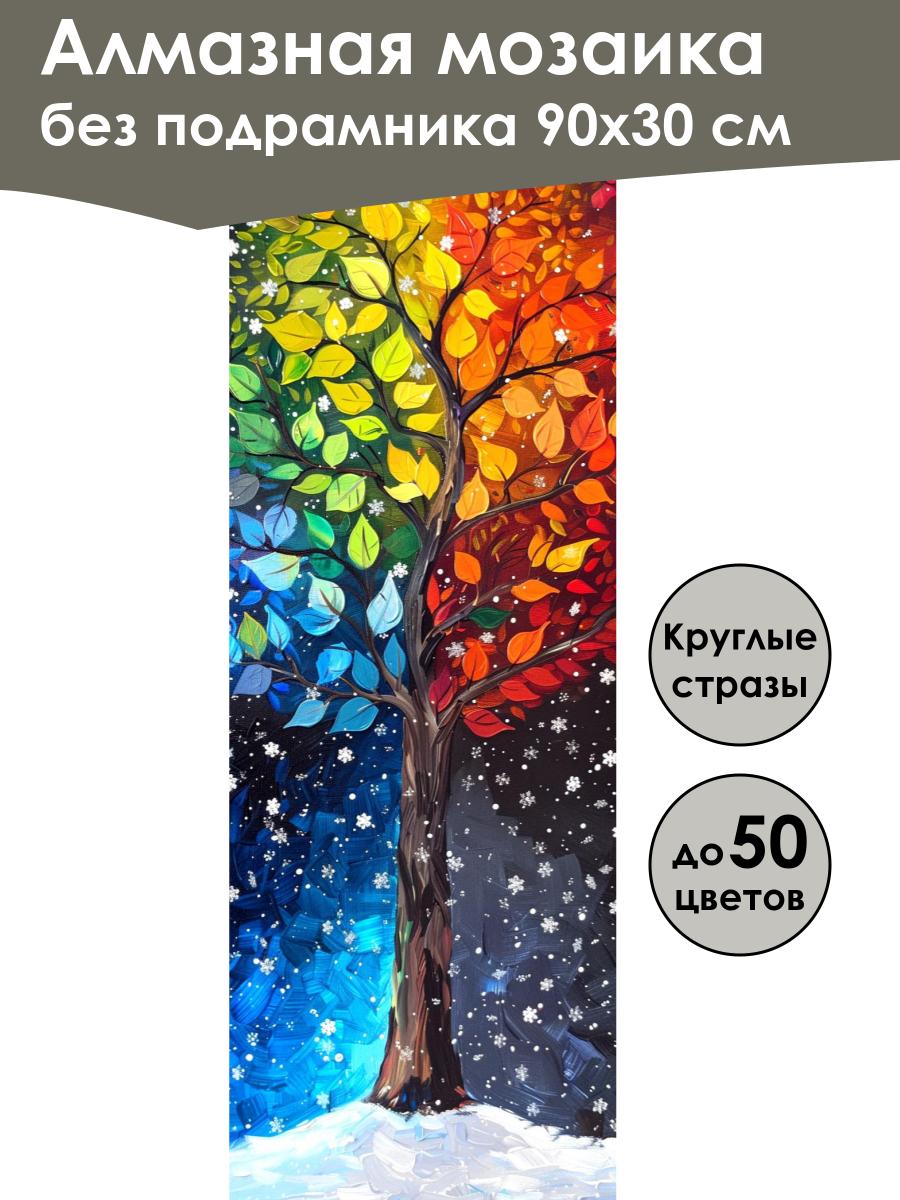 Алмазная мозаика
без подрамника 90х30 см

Круглые стразы

до 50 цветов