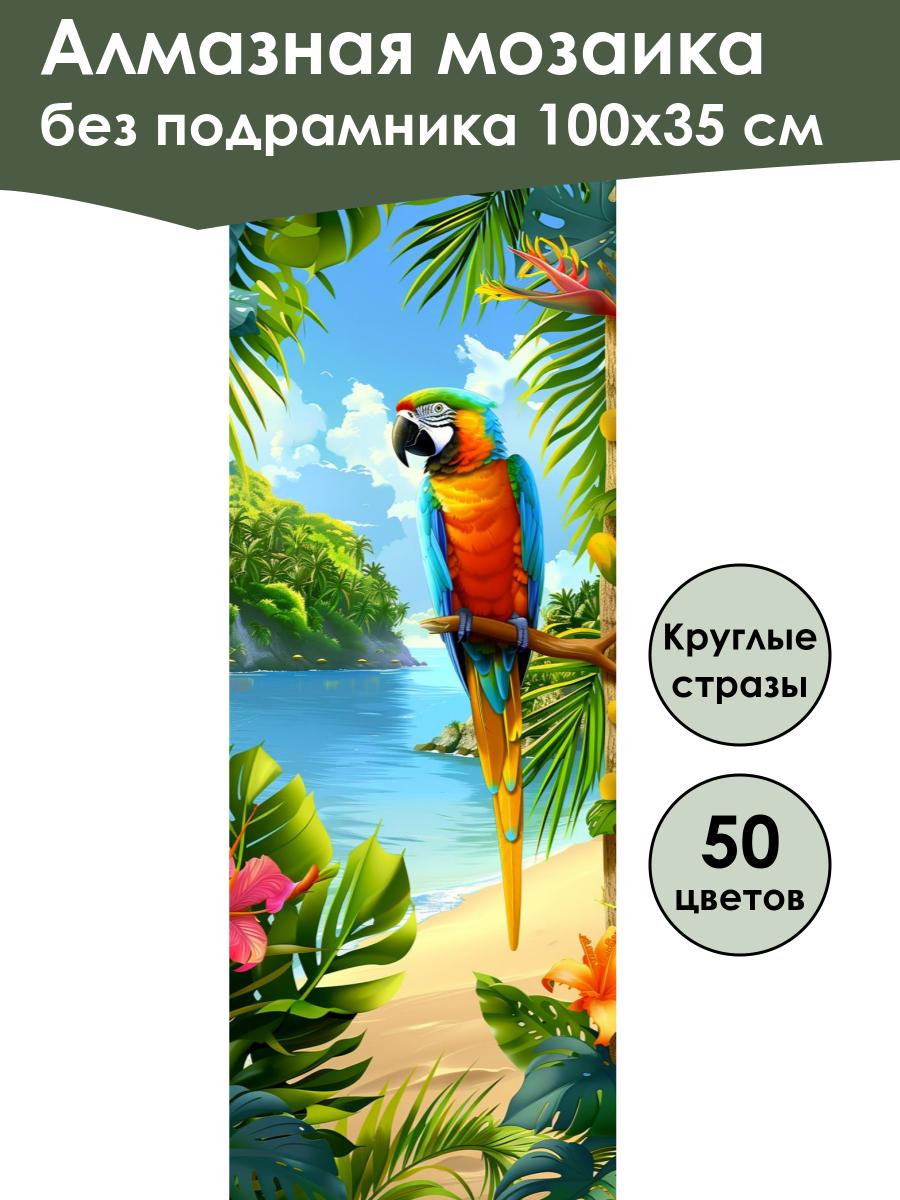 Алмазная мозаика
без подрамника 100х35 см

Круглые стразы

50 цветов