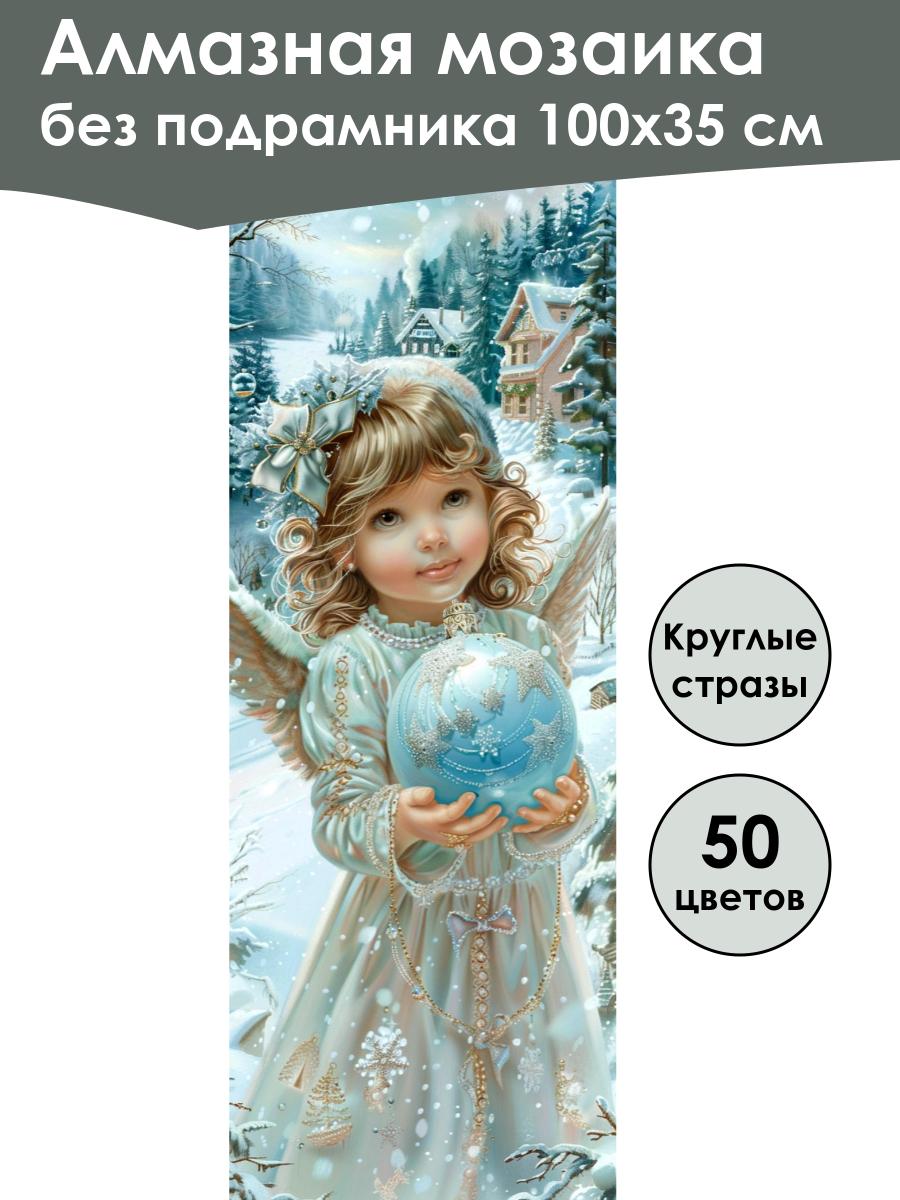 Алмазная мозаика
без подрамника 100х35 см

Круглые стразы

50 цветов