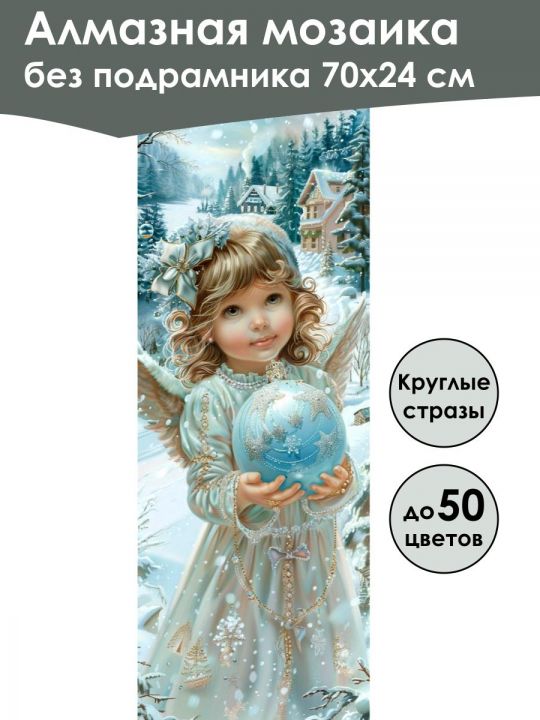 Алмазная мозаика
без подрамника 70х24 см

Круглые стразы

до 50 цветов