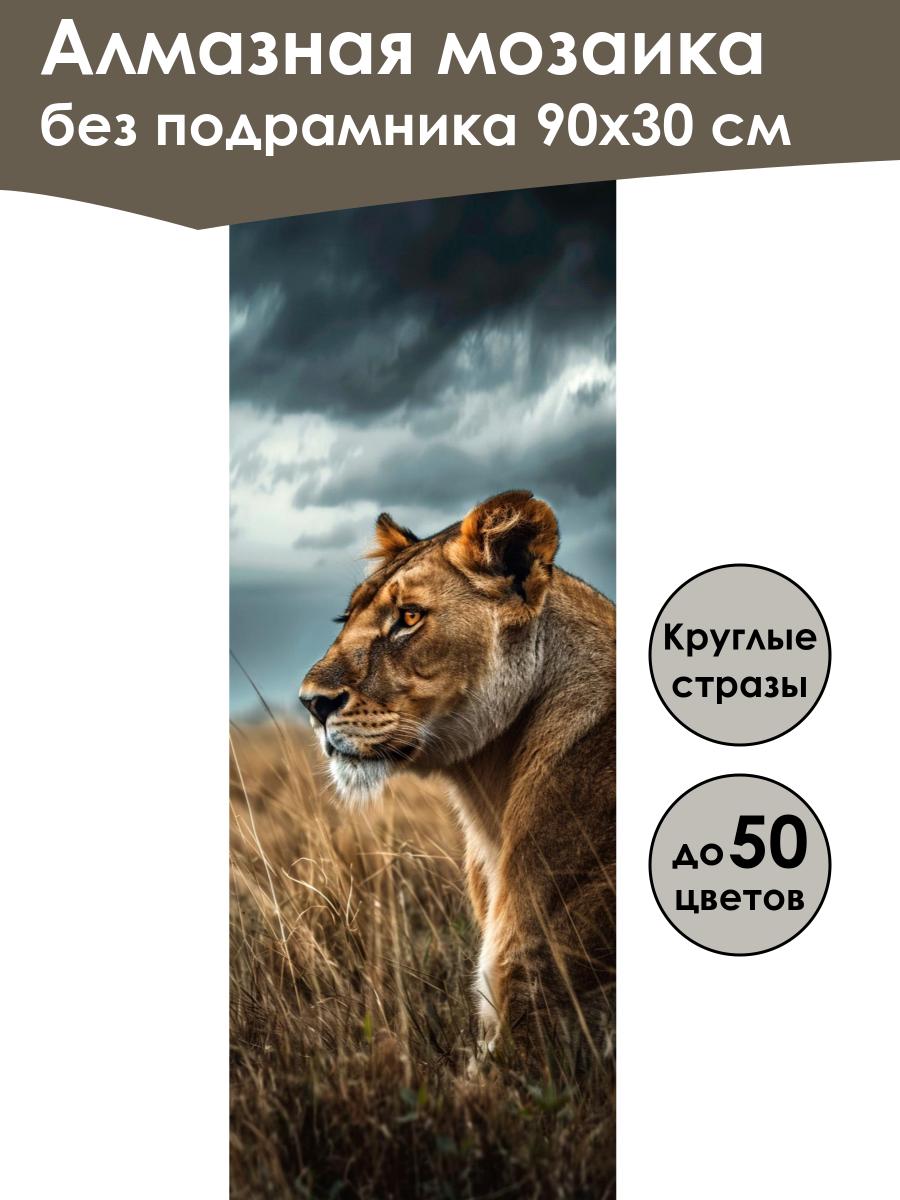 Алмазная мозаика
без подрамника 90х30 см

Круглые стразы

до 50 цветов