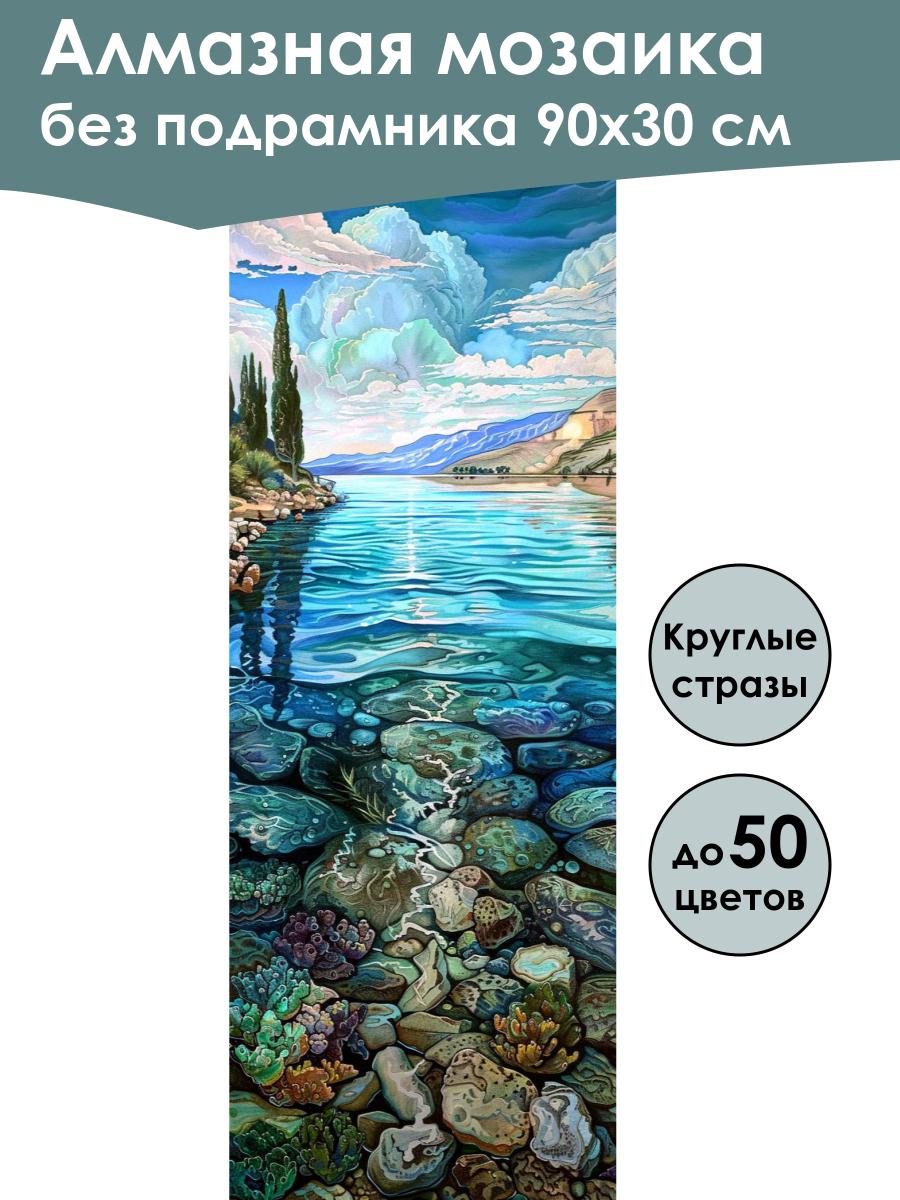 Алмазная мозаика
без подрамника 90х30 см

Круглые стразы

до 50 цветов