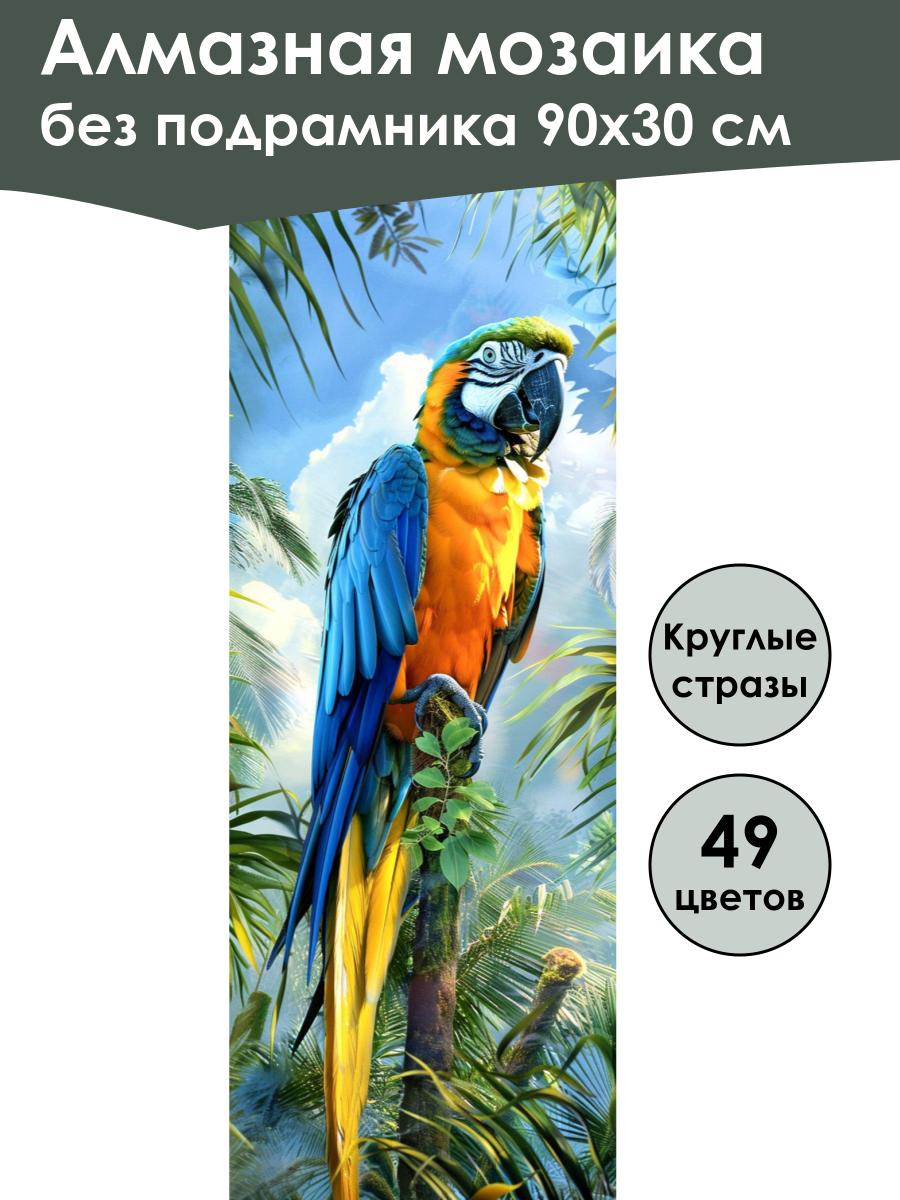 Алмазная мозаика
без подрамника 90х30 см

Круглые стразы

49 цветов