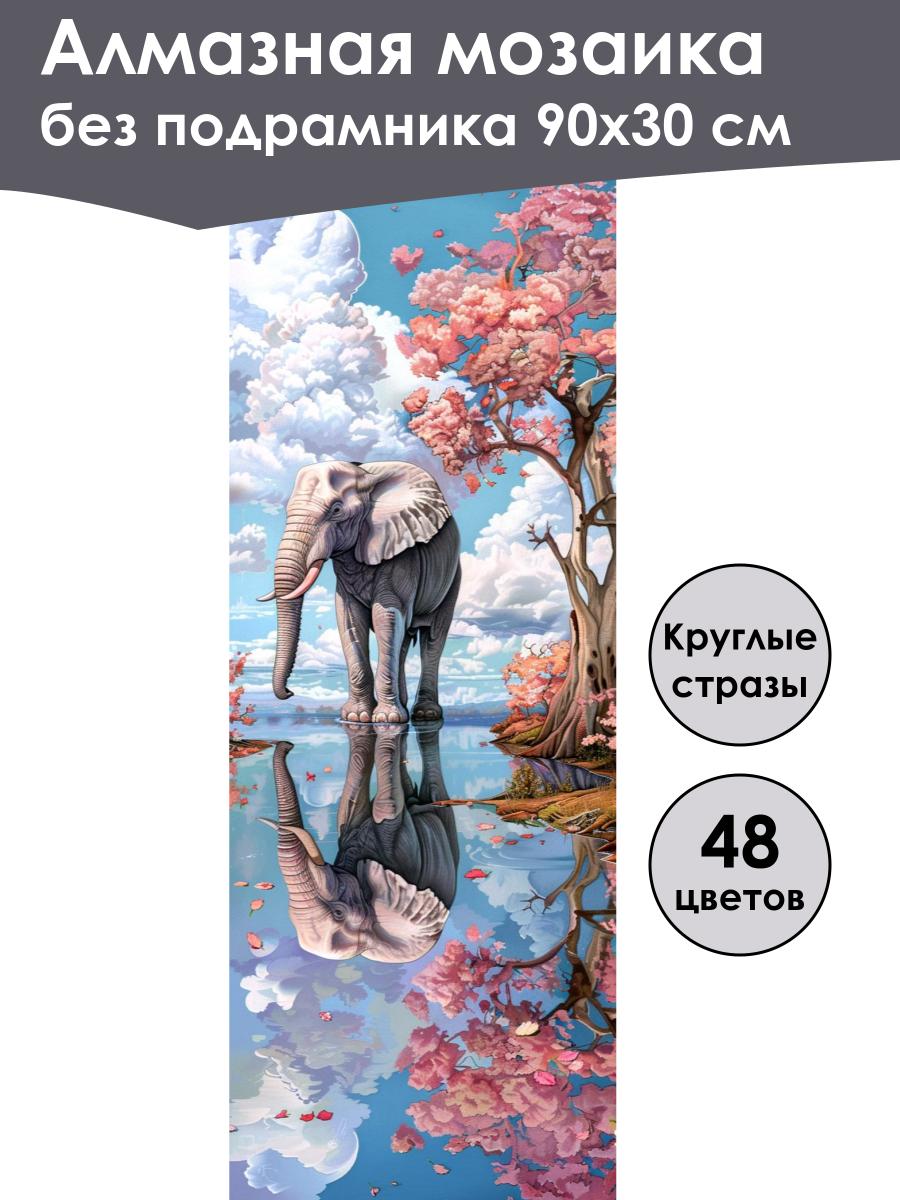 Алмазная мозаика
без подрамника 90х30 см

Круглые стразы

48 цветов